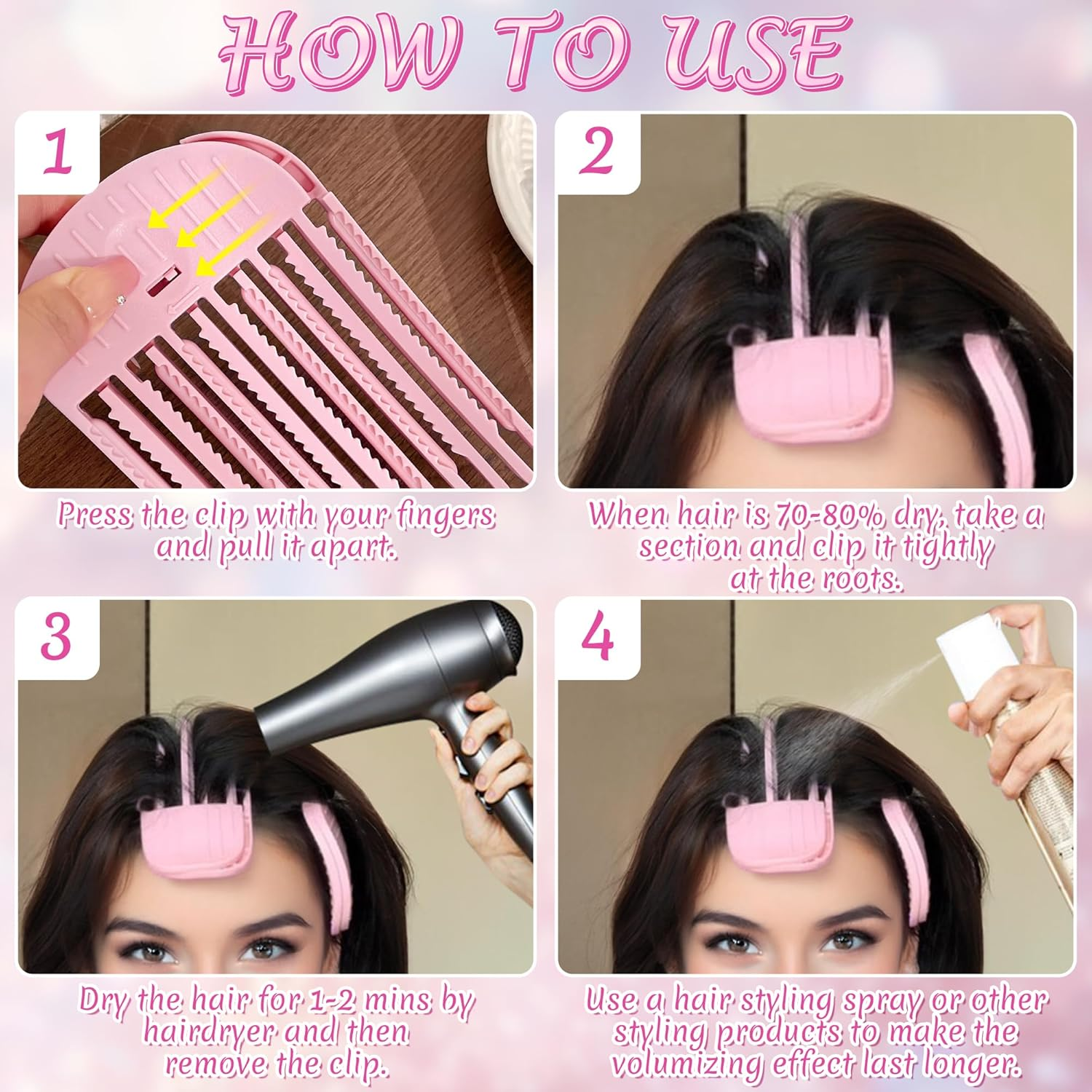 HOW TO USE

1

Press the clip with your fingers and pull it apart.

2

When hair is 70-80% dry, take a section and clip it tightly at the roots.

3

Dry the hair for 1-2 mins by hairdryer and then remove the clip.

4

Use a hair styling spray or other styling products to make the volumizing effect last longer.