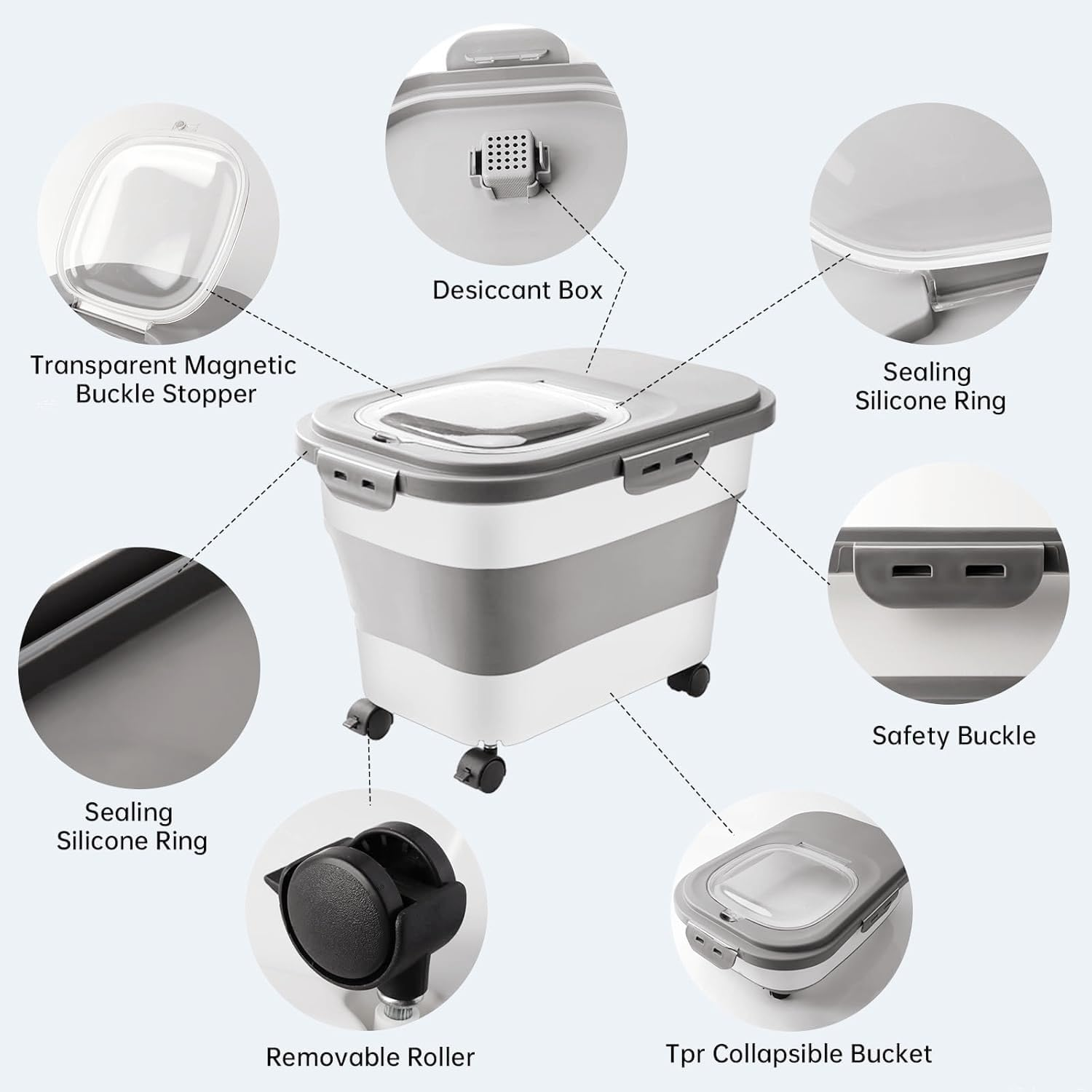 Desiccant Box

Transparent Magnetic Buckle Stopper

Sealing Silicone Ring

Safety Buckle

Sealing Silicone Ring

Removable Roller

Tpr Collapsible Bucket