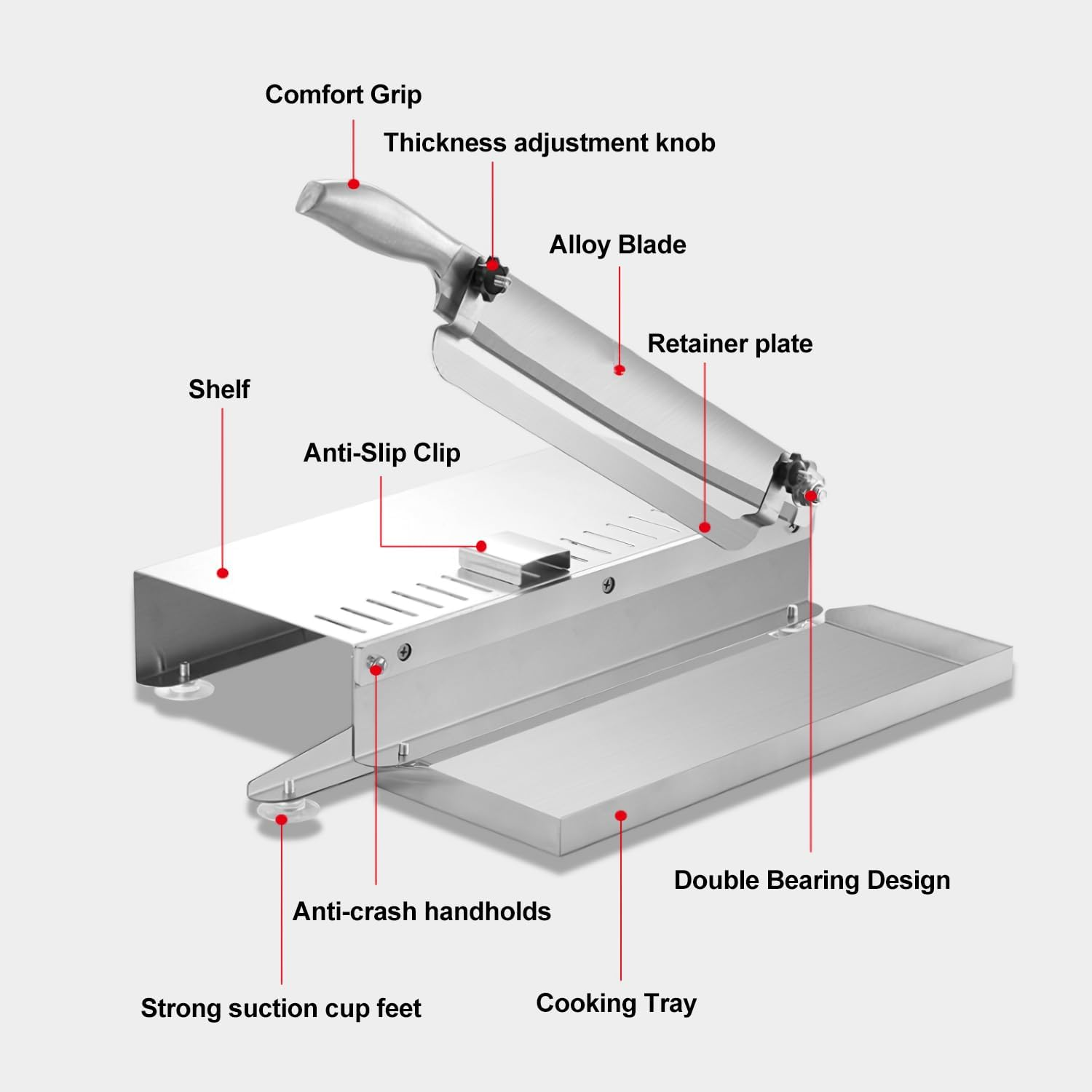 Comfort Grip

Thickness adjustment knob

Alloy Blade

Retainer plate

Shelf

Anti-Slip Clip

Double Bearing Design

Anti-crash handholds

Strong suction cup feet

Cooking Tray