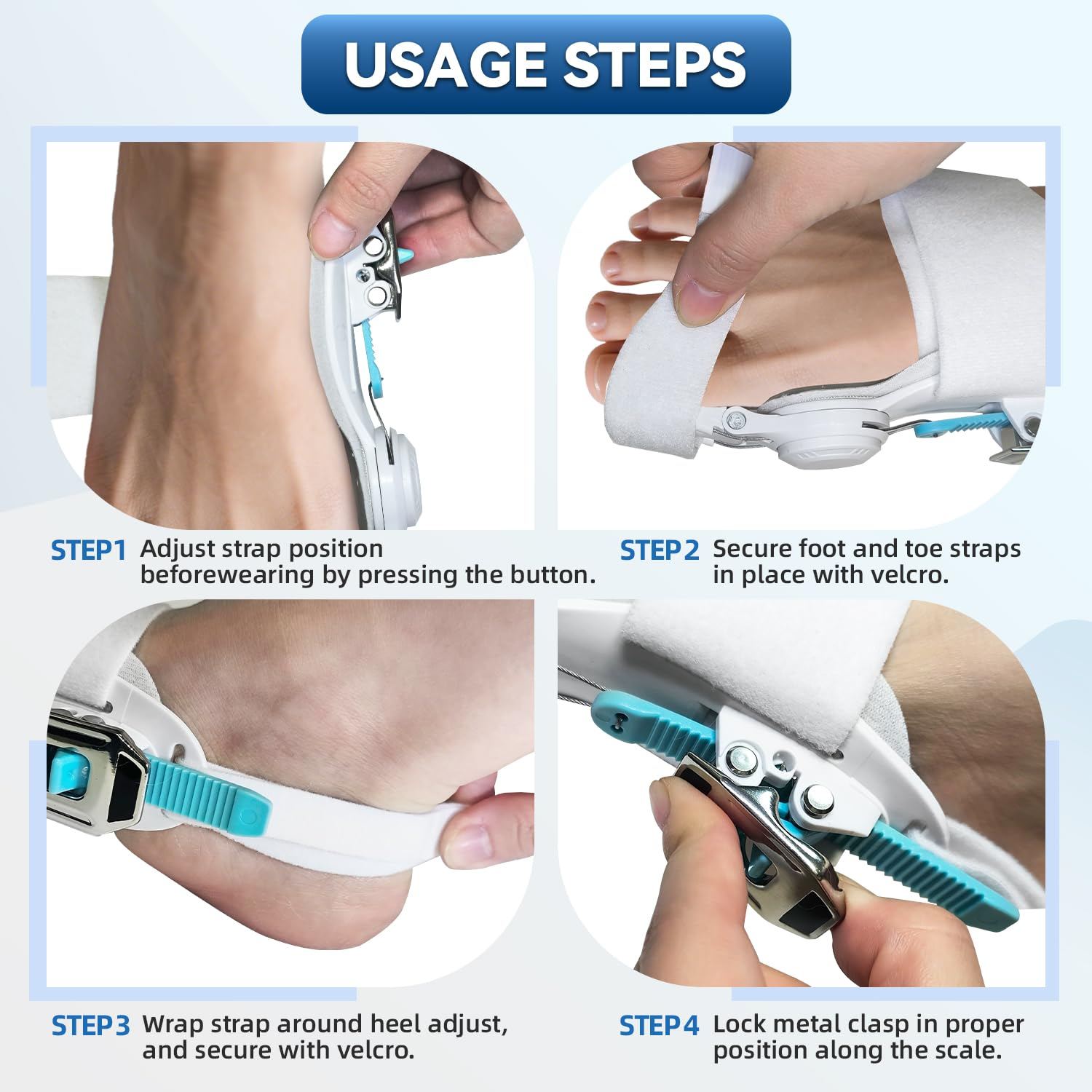 USAGE STEPS

STEP1 Adjust strap position beforewearing by pressing the button.

STEP2 Secure foot and toe straps in place with velcro.

STEP3 Wrap strap around heel adjust, and secure with velcro.

STEP4 Lock metal clasp in proper position along the scale.