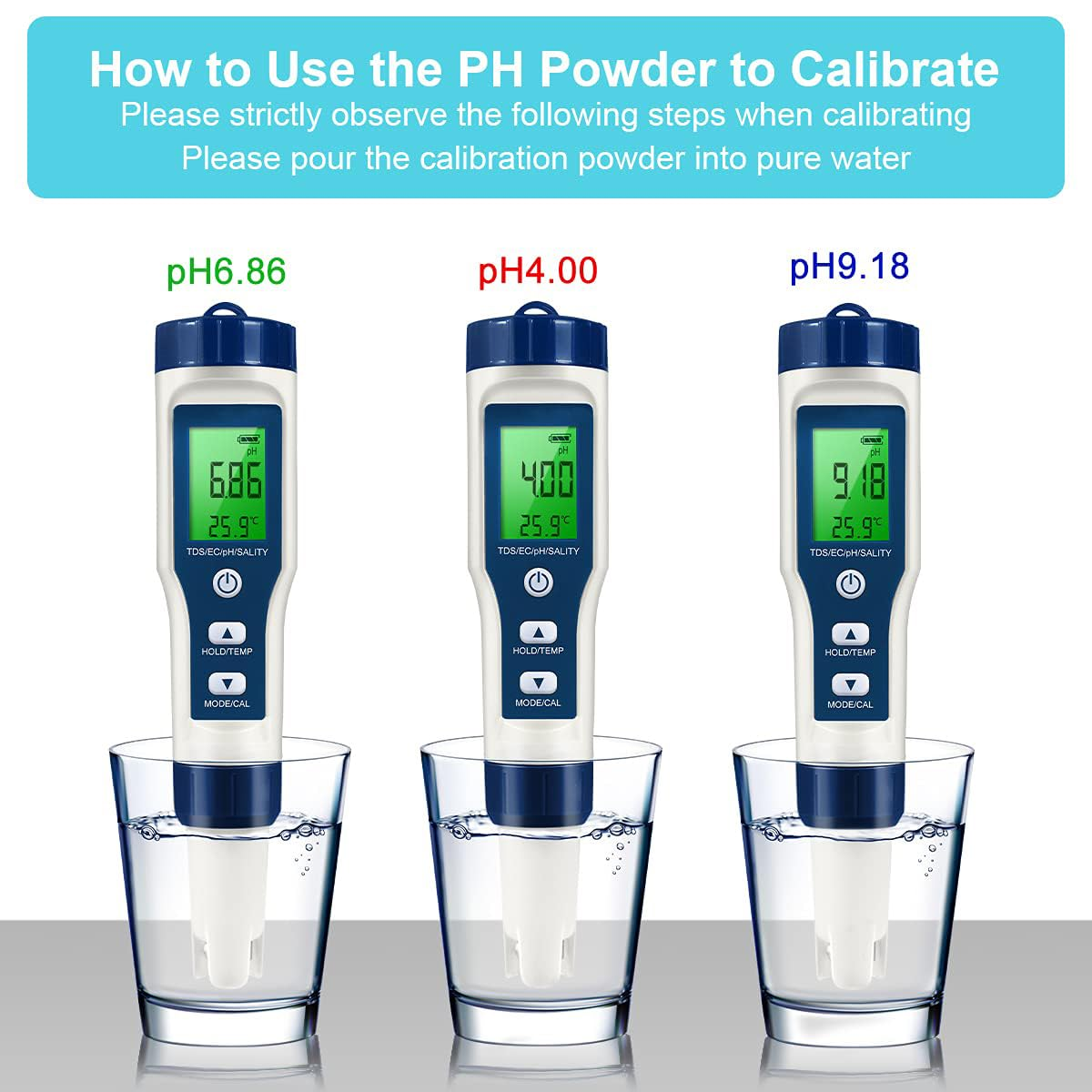 How to Use the PH Powder to Calibrate
Please strictly observe the following steps when calibrating
Please pour the calibration powder into pure water

pH6.86

pH
6.86
25.9℃
TDS/EC/pH/SALITY
HOLD/TEMP
MODE/CAL

pH4.00

pH
4.00
25.9℃
TDS/EC/pH/SALITY
HOLD/TEMP
MODE/CAL

pH9.18

pH
9.18
25.9℃
TDS/EC/pH/SALITY
HOLD/TEMP
MODE/CAL