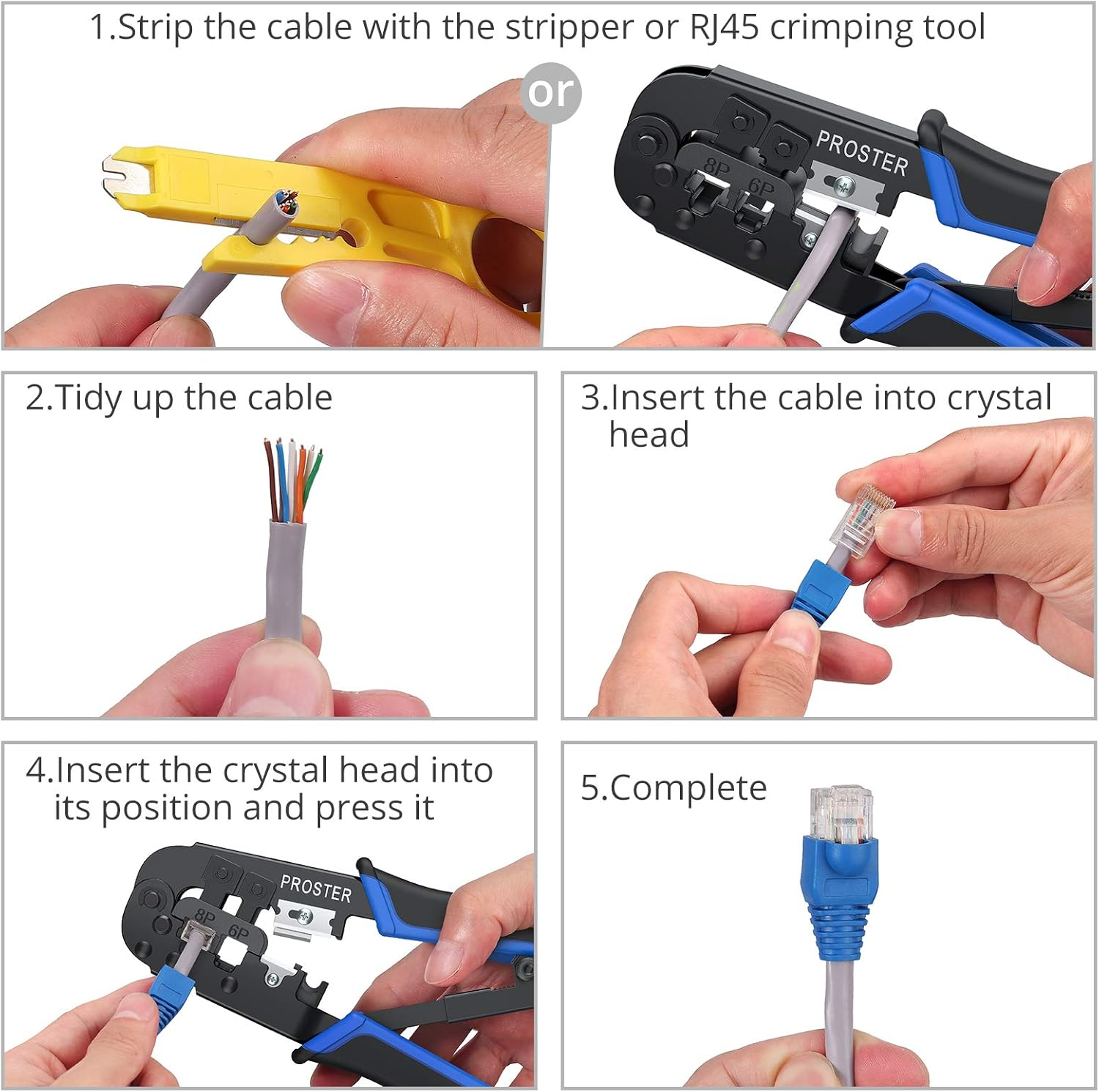 1.Strip the cable with the stripper or RJ45 crimping tool

or

PROSTER

8P 6P

2.Tidy up the cable

3.Insert the cable into crystal head

4.Insert the crystal head into its position and press it

PROSTER

8P 6P

5.Complete