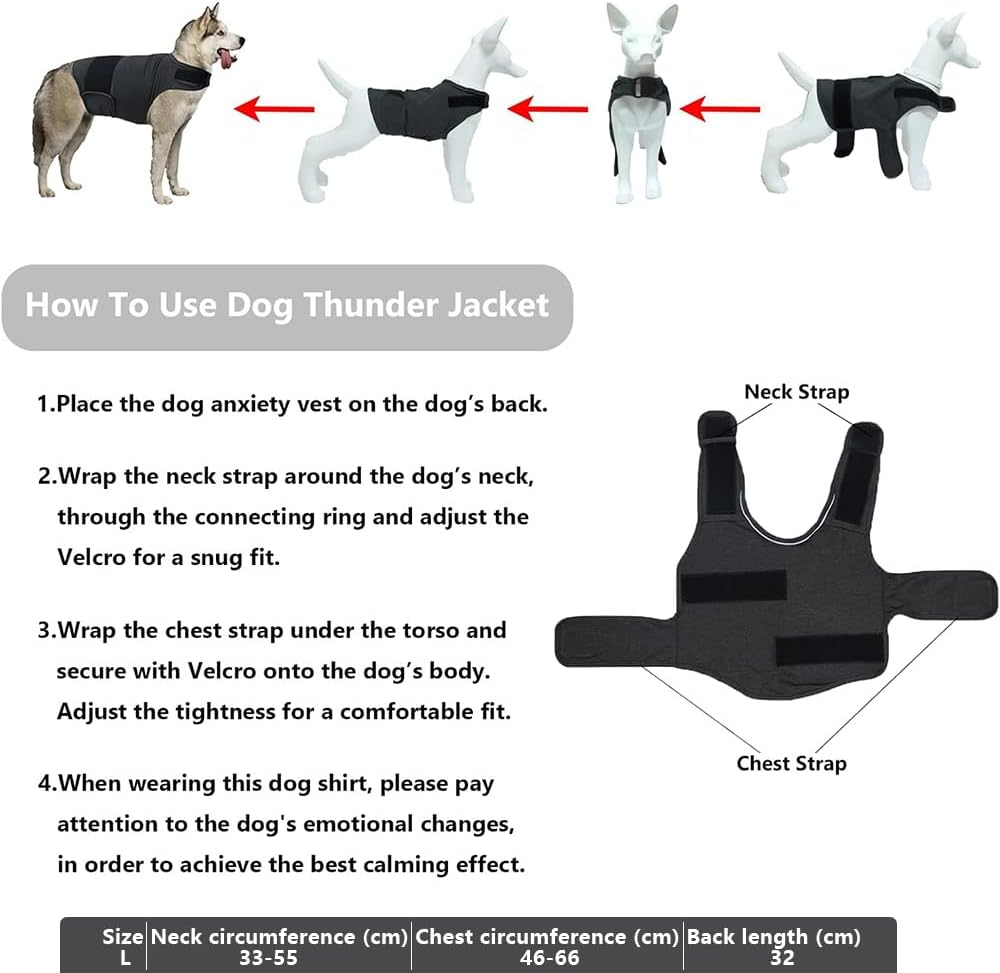 How To Use Dog Thunder Jacket

1.Place the dog anxiety vest on the dog's back.

2.Wrap the neck strap around the dog's neck, through the connecting ring and adjust the Velcro for a snug fit.

3.Wrap the chest strap under the torso and secure with Velcro onto the dog's body. Adjust the tightness for a comfortable fit.

4.When wearing this dog shirt, please pay attention to the dog's emotional changes, in order to achieve the best calming effect.

Neck Strap

Chest Strap

| Size | Neck circumference (cm) | Chest circumference (cm) | Back length (cm) |
|---|---|---|---|
| L | 33-55 | 46-66 | 32 |