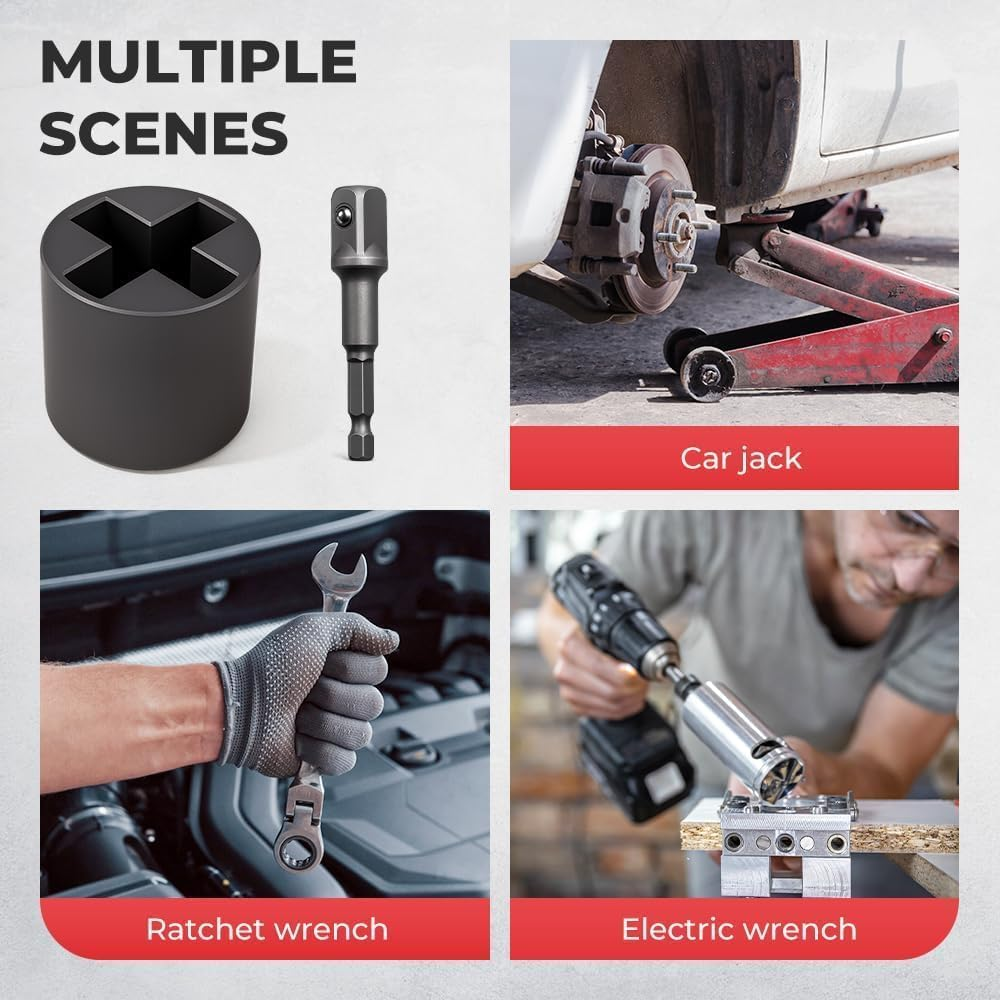 MULTIPLE SCENES

Car jack

Ratchet wrench

Electric wrench