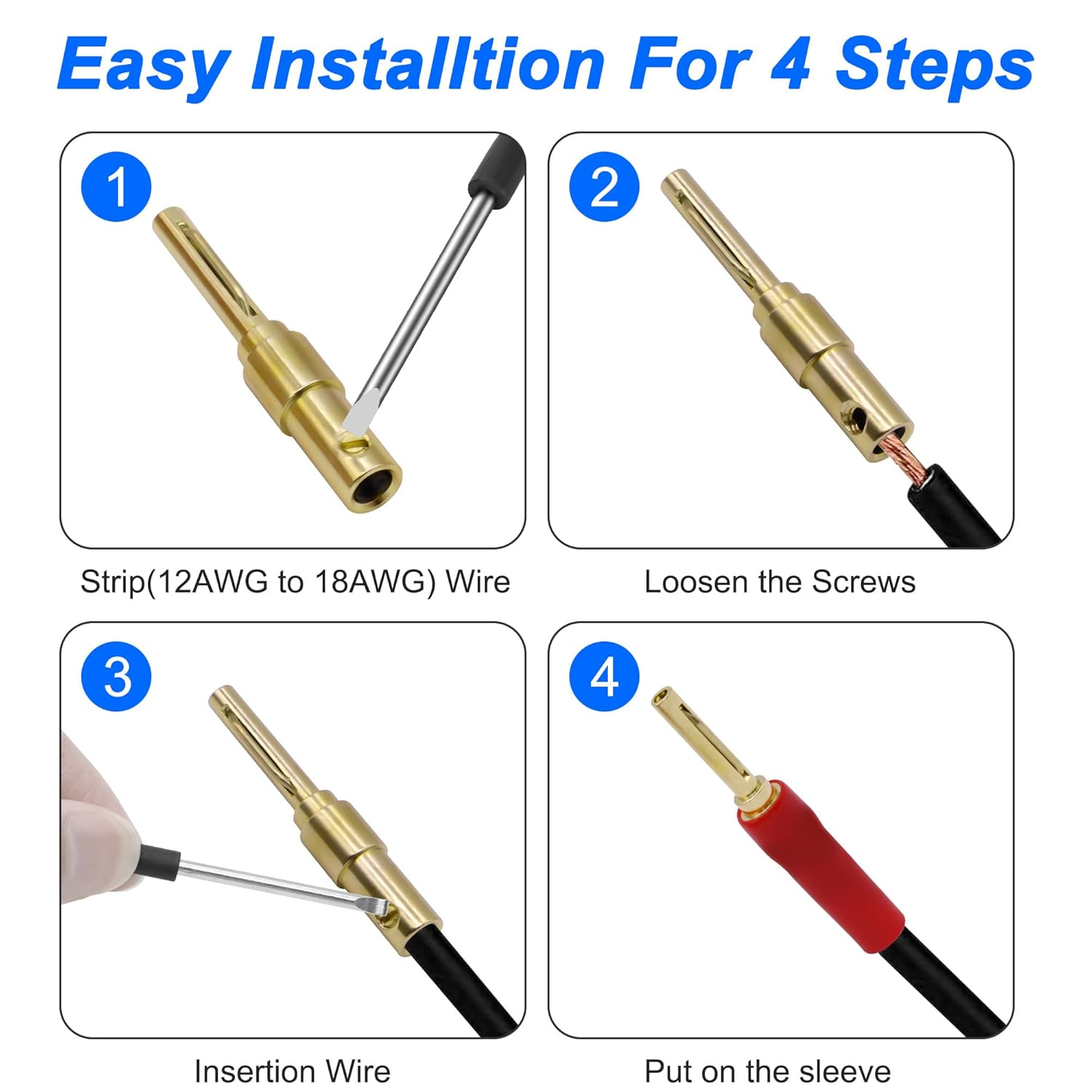 Easy Installtion For 4 Steps

1

Strip(12AWG to 18AWG) Wire

2

Loosen the Screws

3

Insertion Wire

4

Put on the sleeve