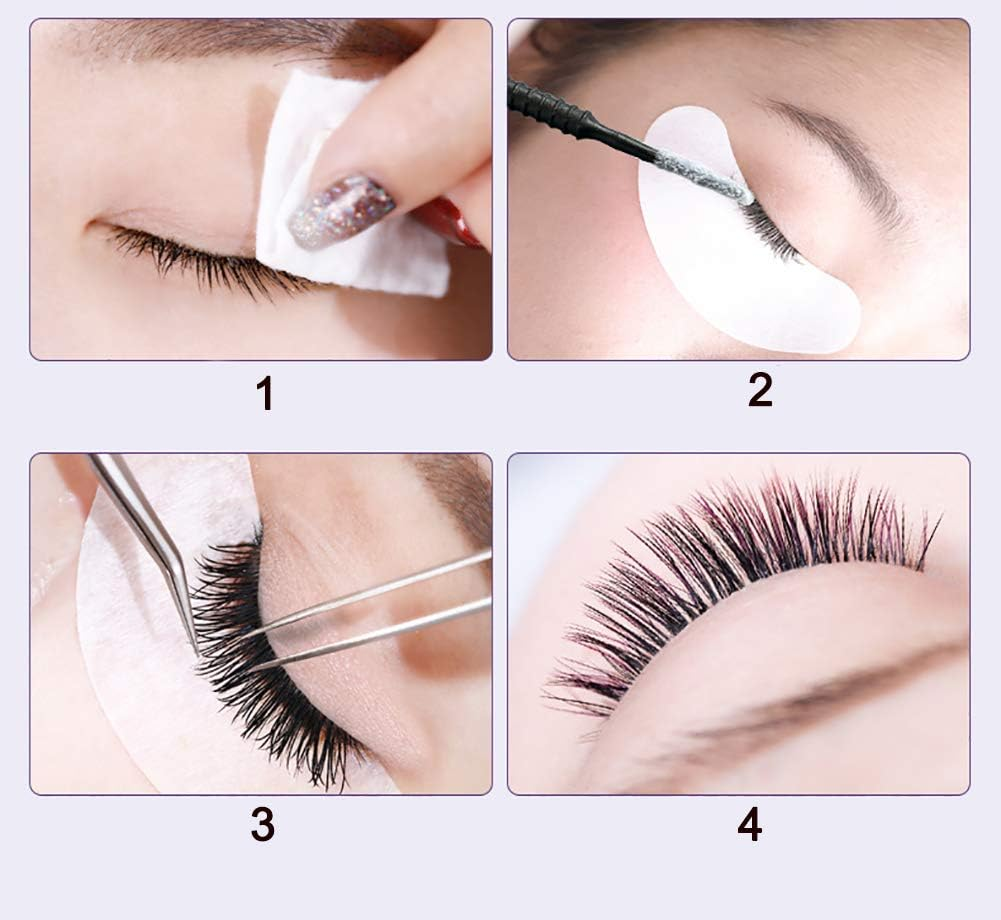 1

2

3

4