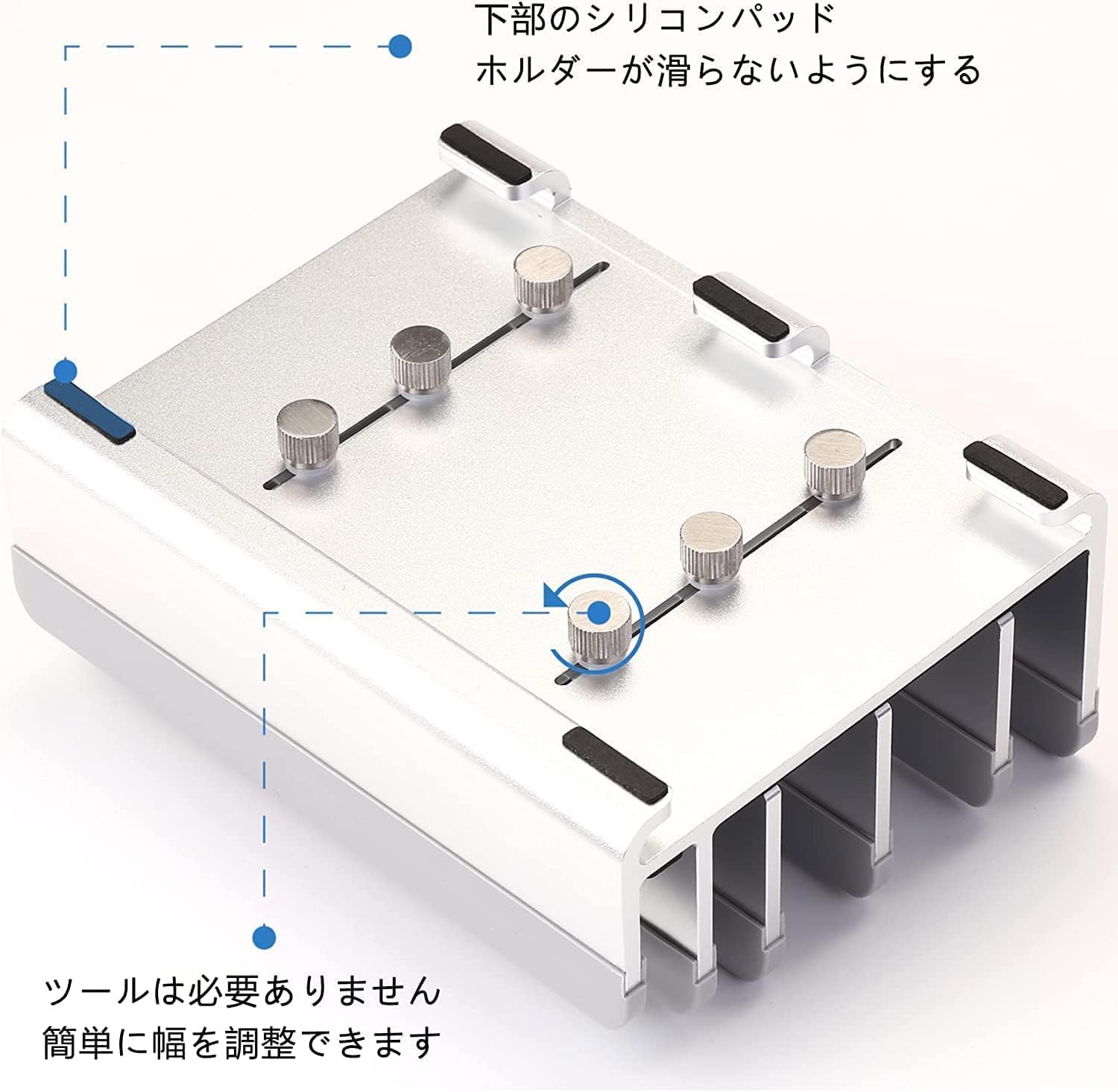 下部のシリコンパッド
ホルダーが滑らないようにする

ツールは必要ありません
簡単に幅を調整できます