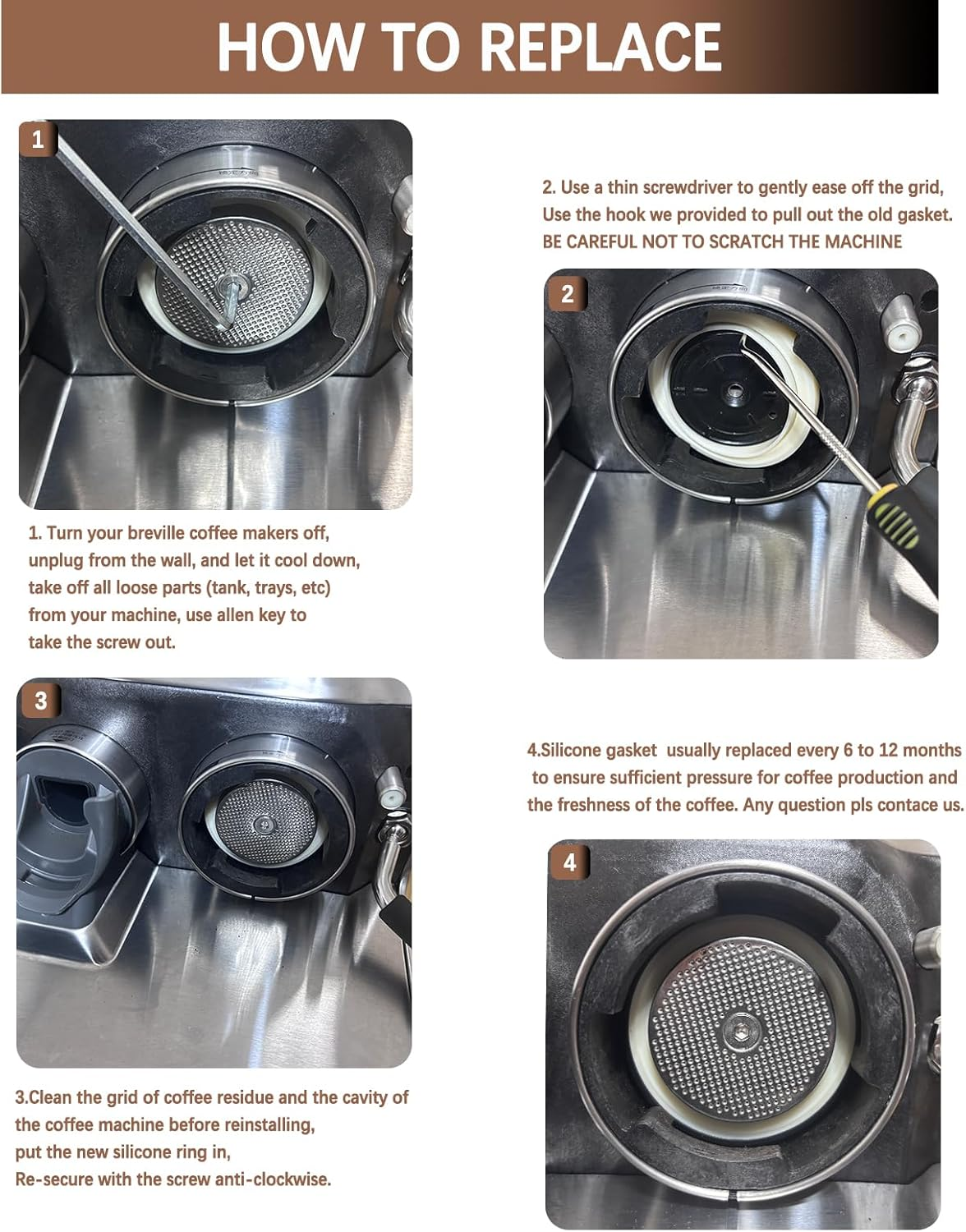 HOW TO REPLACE

1

1. Turn your breville coffee makers off, unplug from the wall, and let it cool down, take off all loose parts (tank, trays, etc) from your machine, use allen key to take the screw out.

2. Use a thin screwdriver to gently ease off the grid, Use the hook we provided to pull out the old gasket. BE CAREFUL NOT TO SCRATCH THE MACHINE

2

3

3.Clean the grid of coffee residue and the cavity of the coffee machine before reinstalling, put the new silicone ring in, Re-secure with the screw anti-clockwise.

4.Silicone gasket usually replaced every 6 to 12 months to ensure sufficient pressure for coffee production and the freshness of the coffee. Any question pls contace us.

4