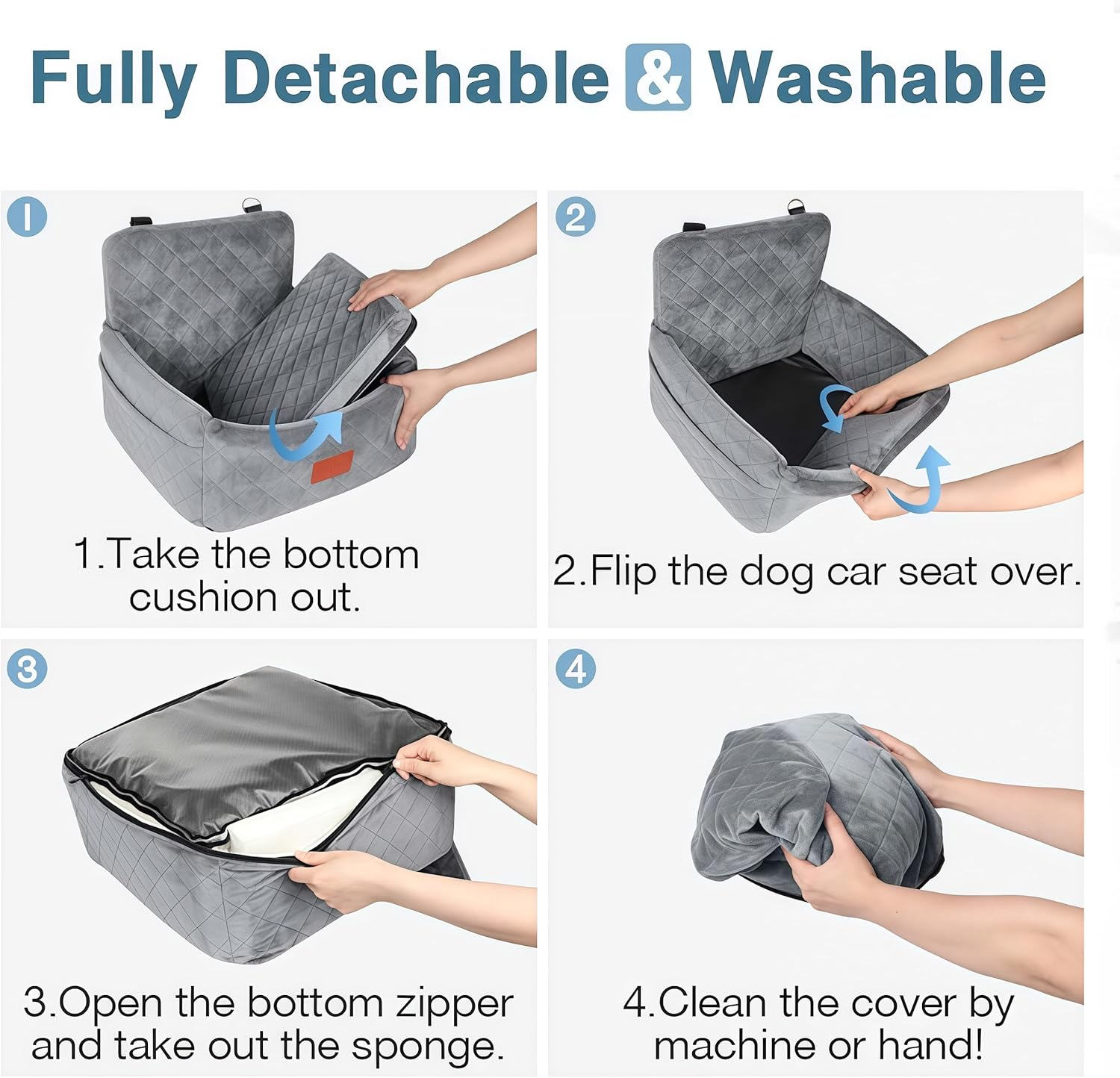 Fully Detachable & Washable

1

1.Take the bottom cushion out.

2

2.Flip the dog car seat over.

3

3.Open the bottom zipper and take out the sponge.

4

4.Clean the cover by machine or hand!