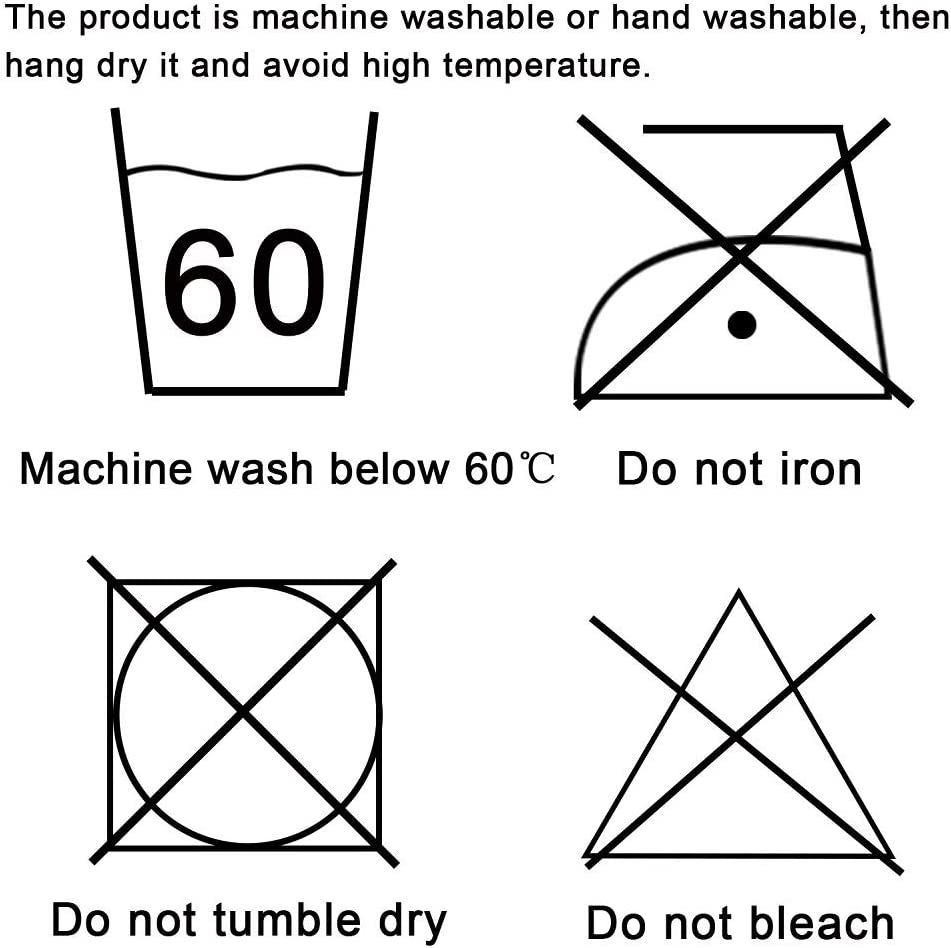 The product is machine washable or hand washable, then hang dry it and avoid high temperature.

60

Machine wash below 60℃

Do not iron

Do not tumble dry

Do not bleach