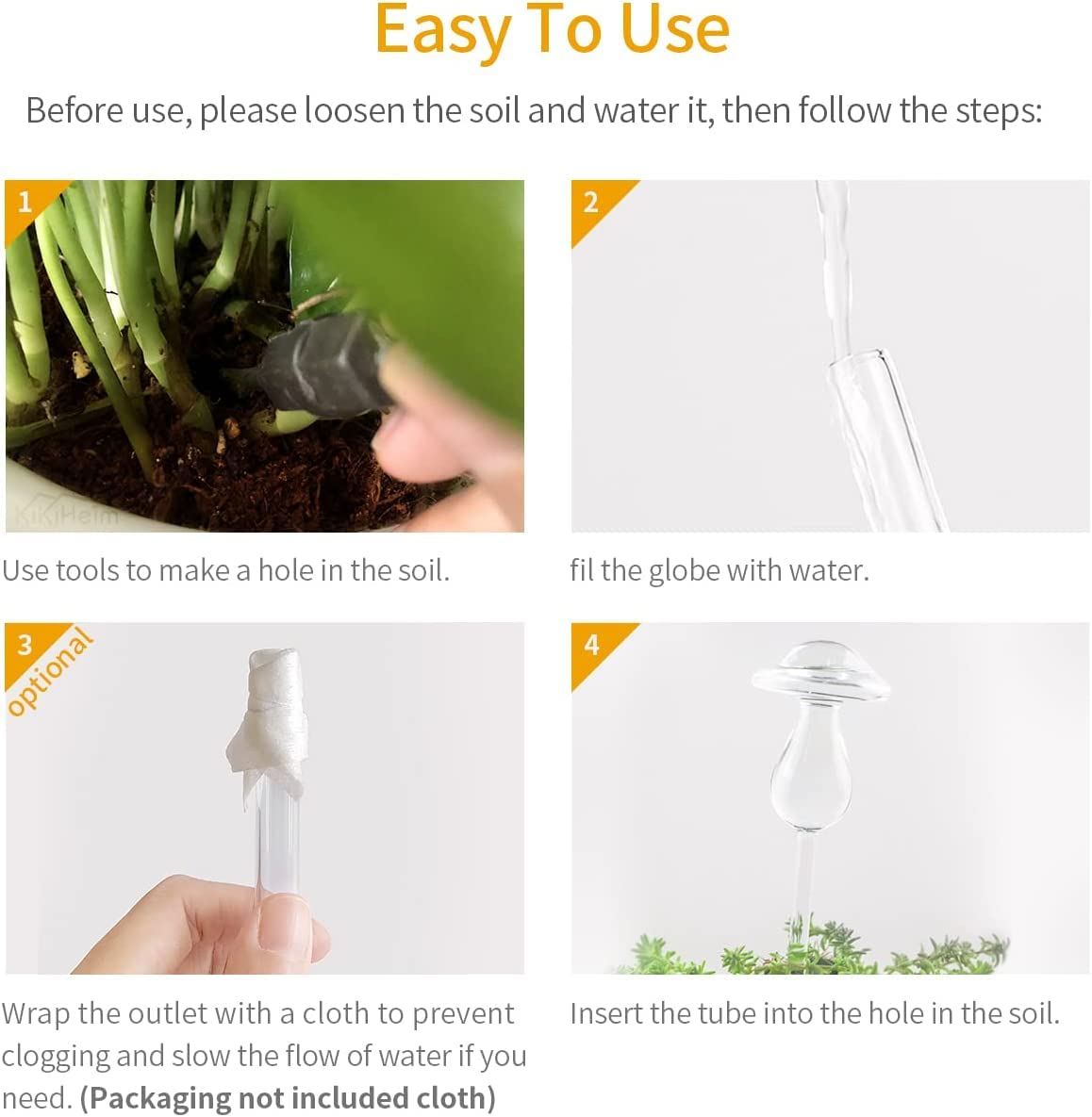 Easy To Use

Before use, please loosen the soil and water it, then follow the steps:

1

KiKiHeim

Use tools to make a hole in the soil.

2

fil the globe with water.

3

optional

Wrap the outlet with a cloth to prevent clogging and slow the flow of water if you need. (Packaging not included cloth)

4

Insert the tube into the hole in the soil.