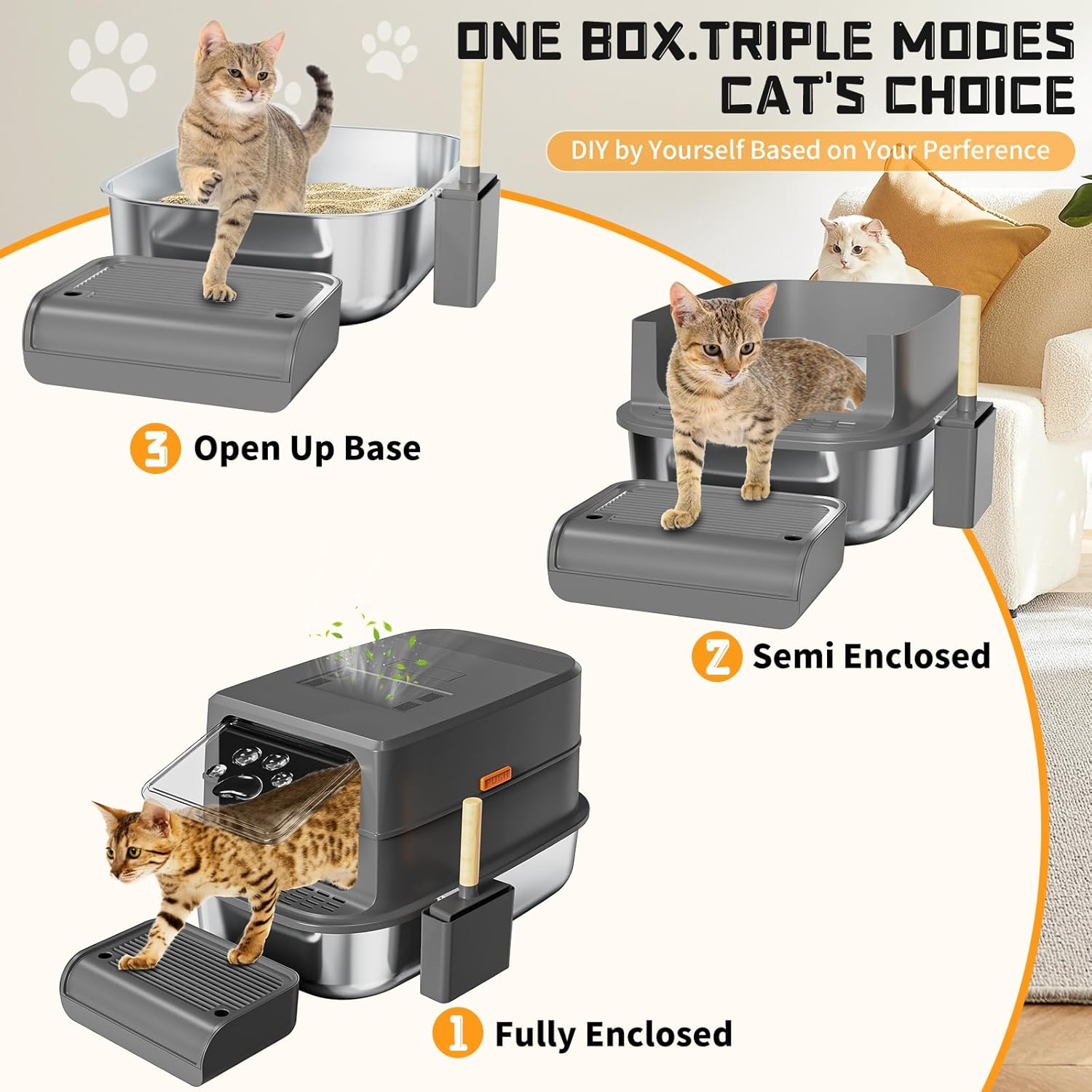 ONE BOX.TRIPLE MODES
CAT'S CHOICE

DIY by Yourself Based on Your Perference

3 Open Up Base

2 Semi Enclosed

PUSH

1 Fully Enclosed