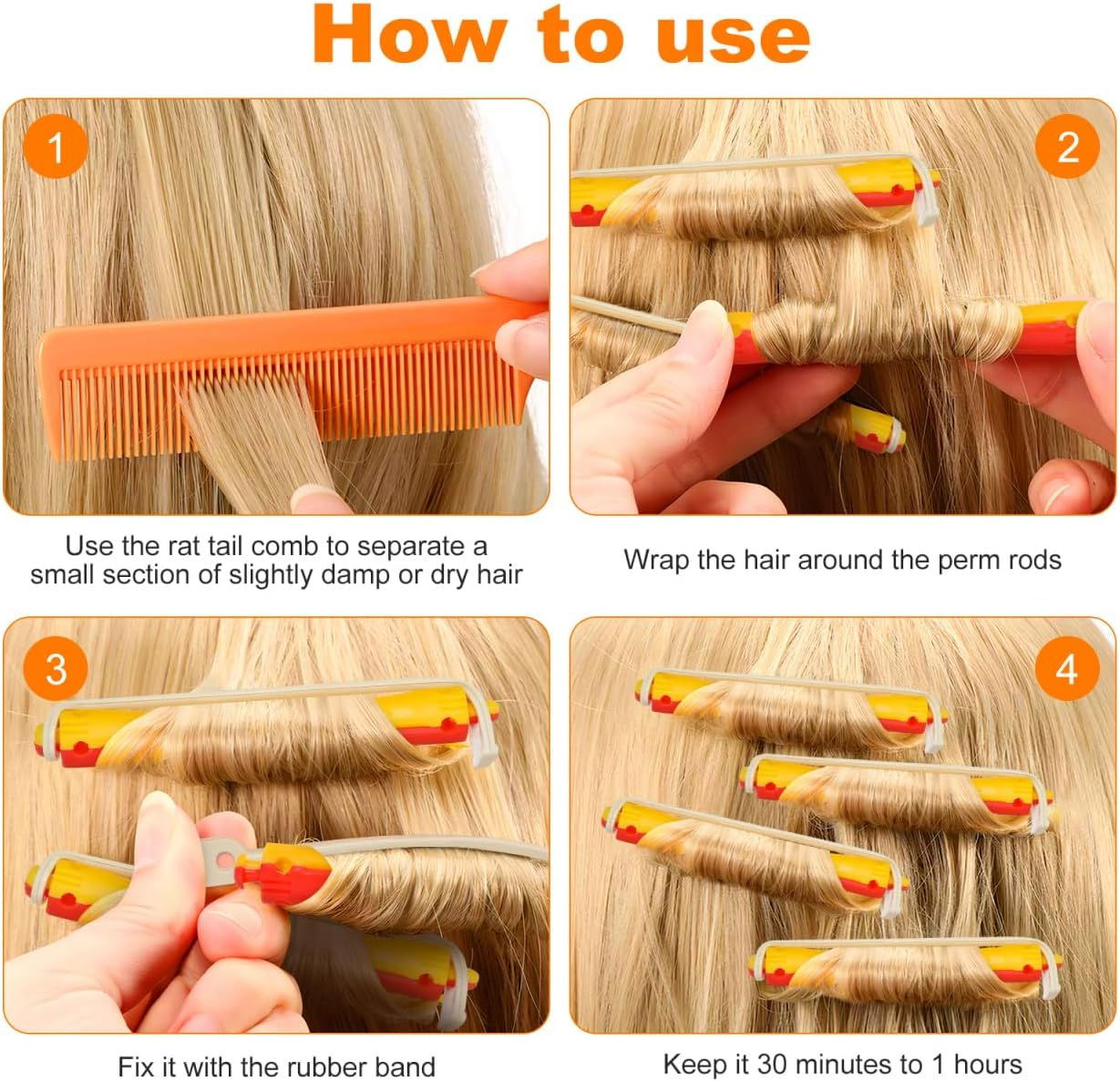 How to use

1

Use the rat tail comb to separate a small section of slightly damp or dry hair

2

Wrap the hair around the perm rods

3

Fix it with the rubber band

4

Keep it 30 minutes to 1 hours