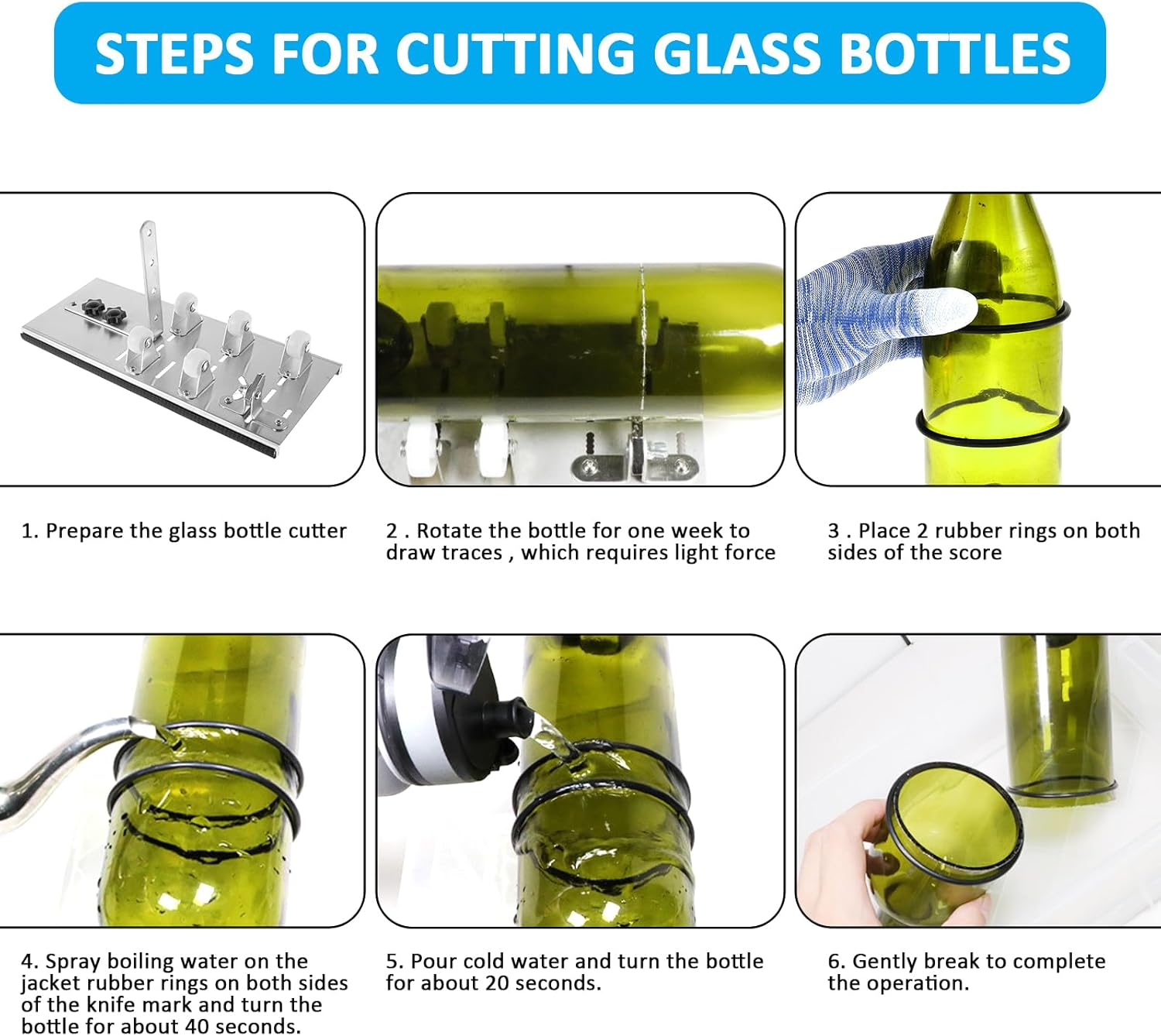 STEPS FOR CUTTING GLASS BOTTLES

1. Prepare the glass bottle cutter

2 . Rotate the bottle for one week to draw traces , which requires light force

3 . Place 2 rubber rings on both sides of the score

4. Spray boiling water on the jacket rubber rings on both sides of the knife mark and turn the bottle for about 40 seconds.

5. Pour cold water and turn the bottle for about 20 seconds.

6. Gently break to complete the operation.