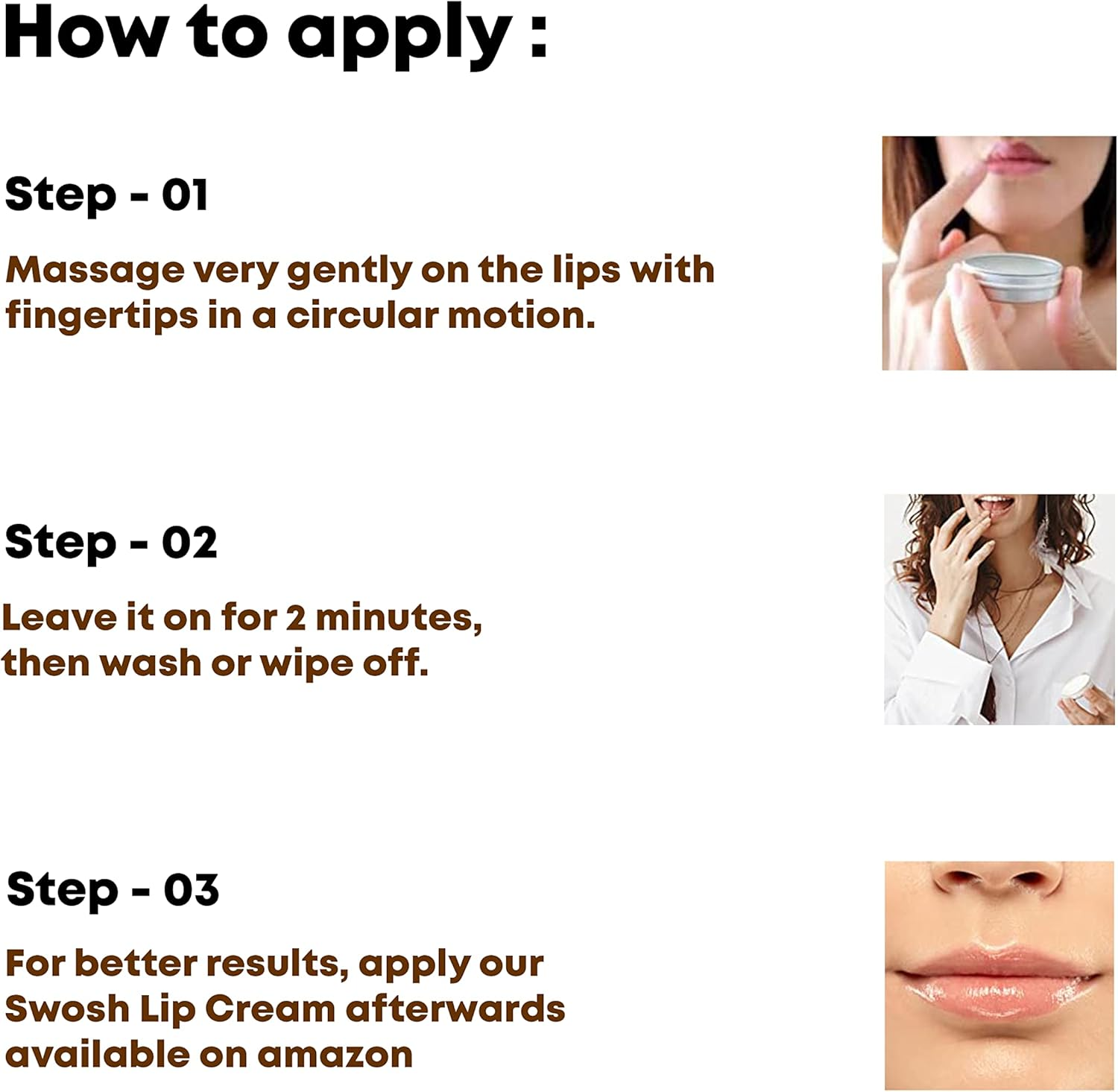 How to apply :

Step - 01

Massage very gently on the lips with fingertips in a circular motion.

Step - 02

Leave it on for 2 minutes, then wash or wipe off.

Step - 03

For better results, apply our Swosh Lip Cream afterwards available on amazon