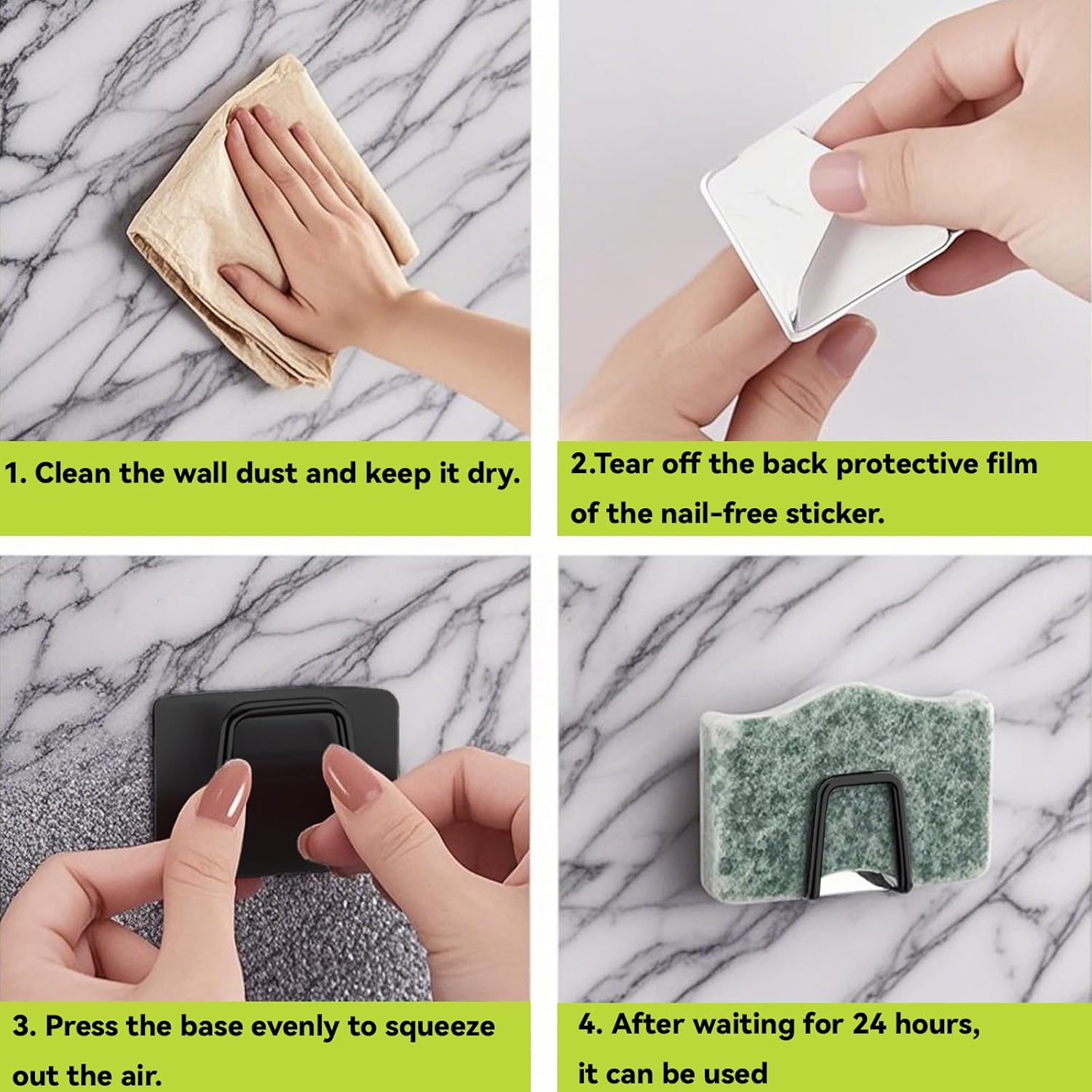 1. Clean the wall dust and keep it dry.

2.Tear off the back protective film of the nail-free sticker.

3. Press the base evenly to squeeze out the air.

4. After waiting for 24 hours, it can be used