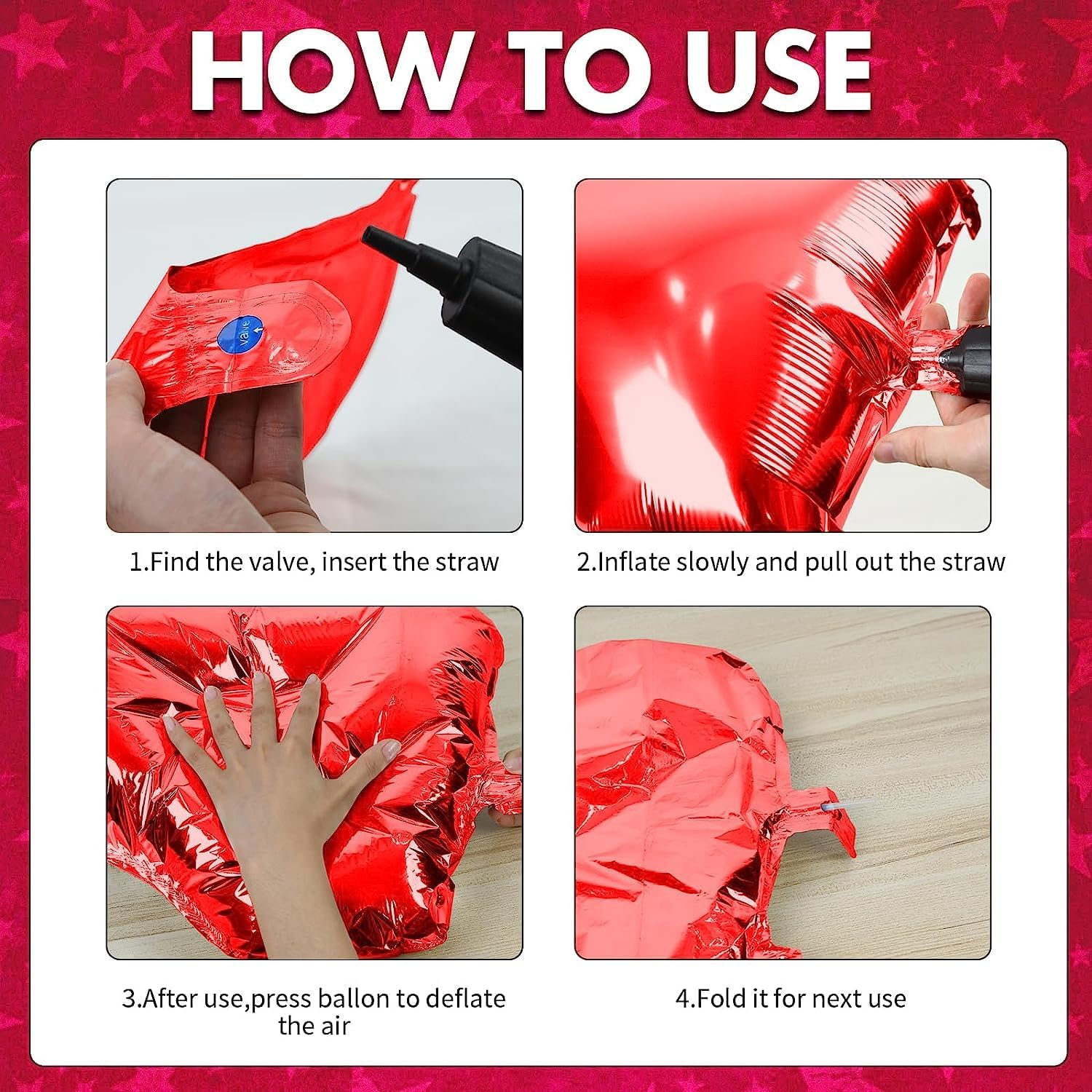 HOW TO USE

Valve

1.Find the valve, insert the straw

2.Inflate slowly and pull out the straw

3.After use,press ballon to deflate the air

4.Fold it for next use