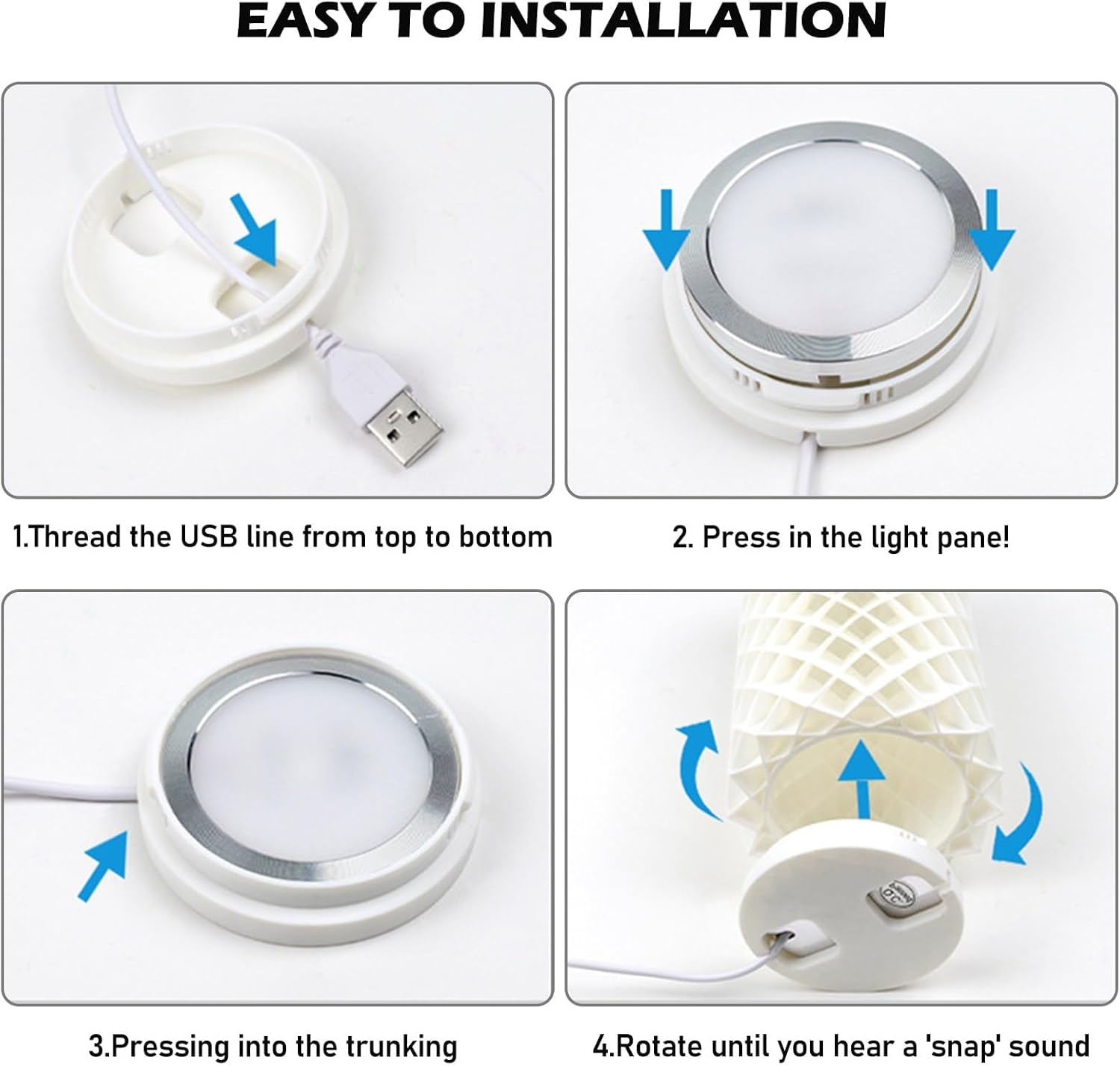 EASY TO INSTALLATION

1.Thread the USB line from top to bottom

2. Press in the light pane!

3.Pressing into the trunking

4.Rotate until you hear a 'snap' sound