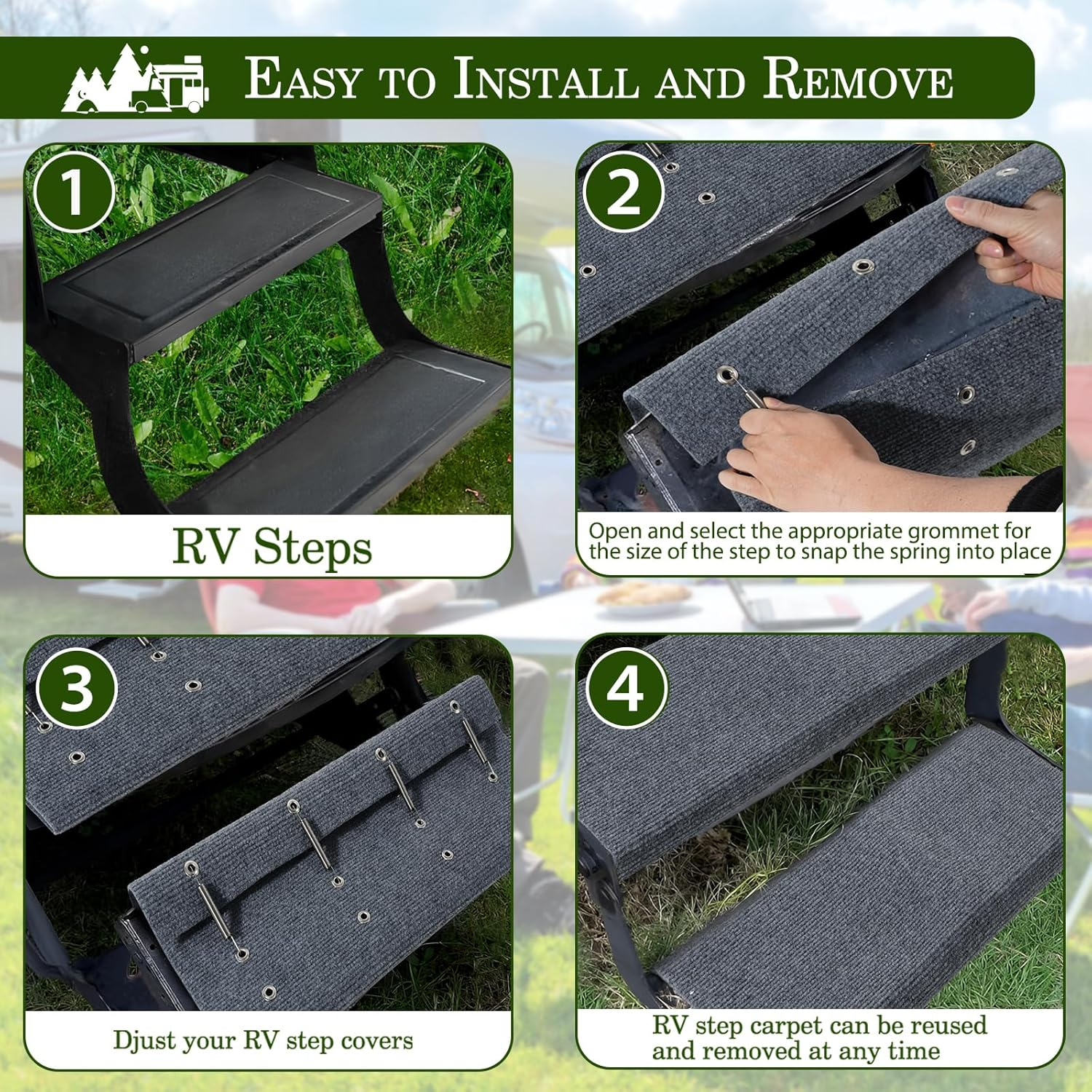 Easy to Install and Remove

1

RV Steps

2

Open and select the appropriate grommet for the size of the step to snap the spring into place

3

Djust your RV step covers

4

RV step carpet can be reused and removed at any time