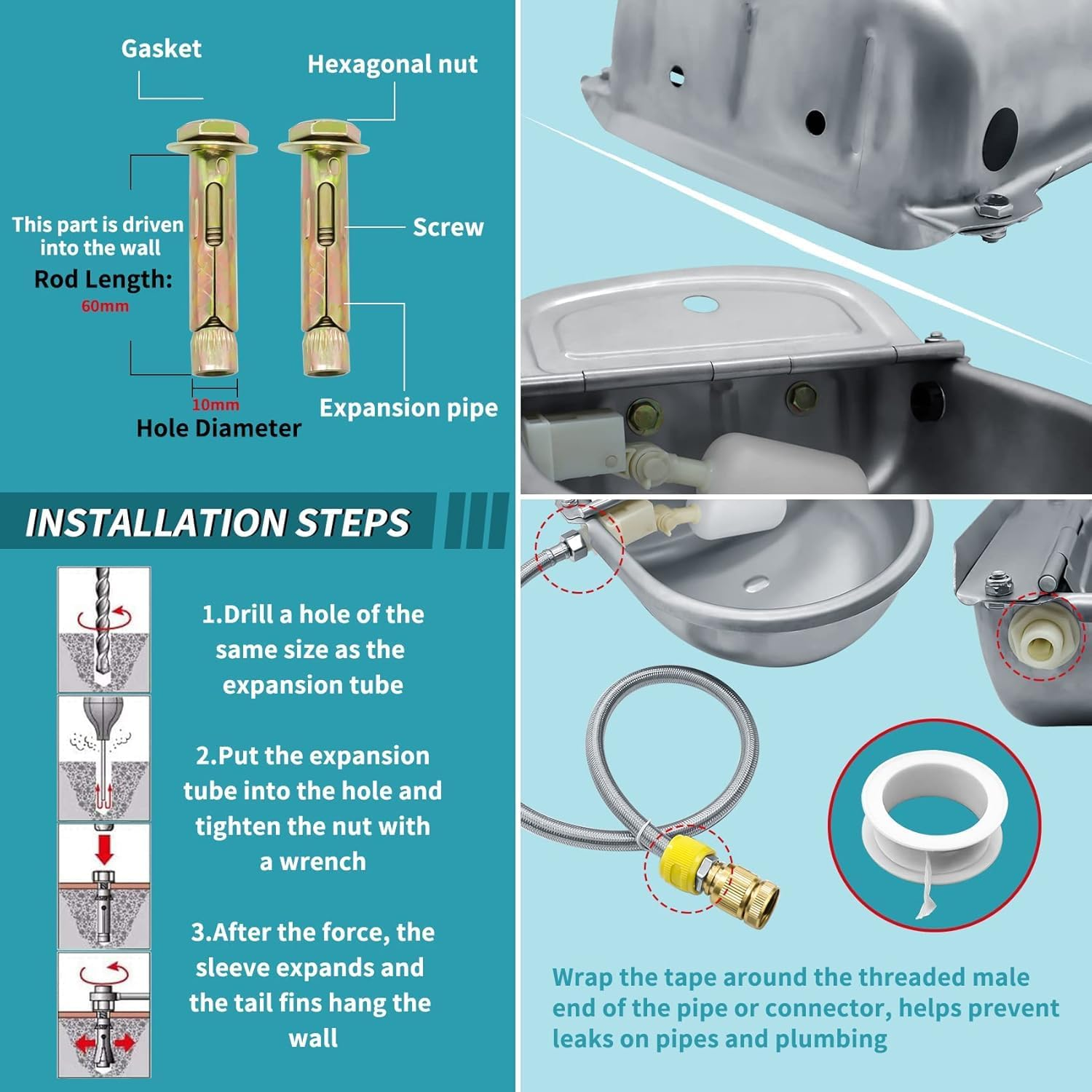 Gasket

Hexagonal nut

This part is driven into the wall

Rod Length:
60mm

Screw

10mm
Hole Diameter

Expansion pipe

INSTALLATION STEPS

1.Drill a hole of the same size as the expansion tube

2.Put the expansion tube into the hole and tighten the nut with a wrench

3.After the force, the sleeve expands and the tail fins hang the wall

Wrap the tape around the threaded male end of the pipe or connector, helps prevent leaks on pipes and plumbing