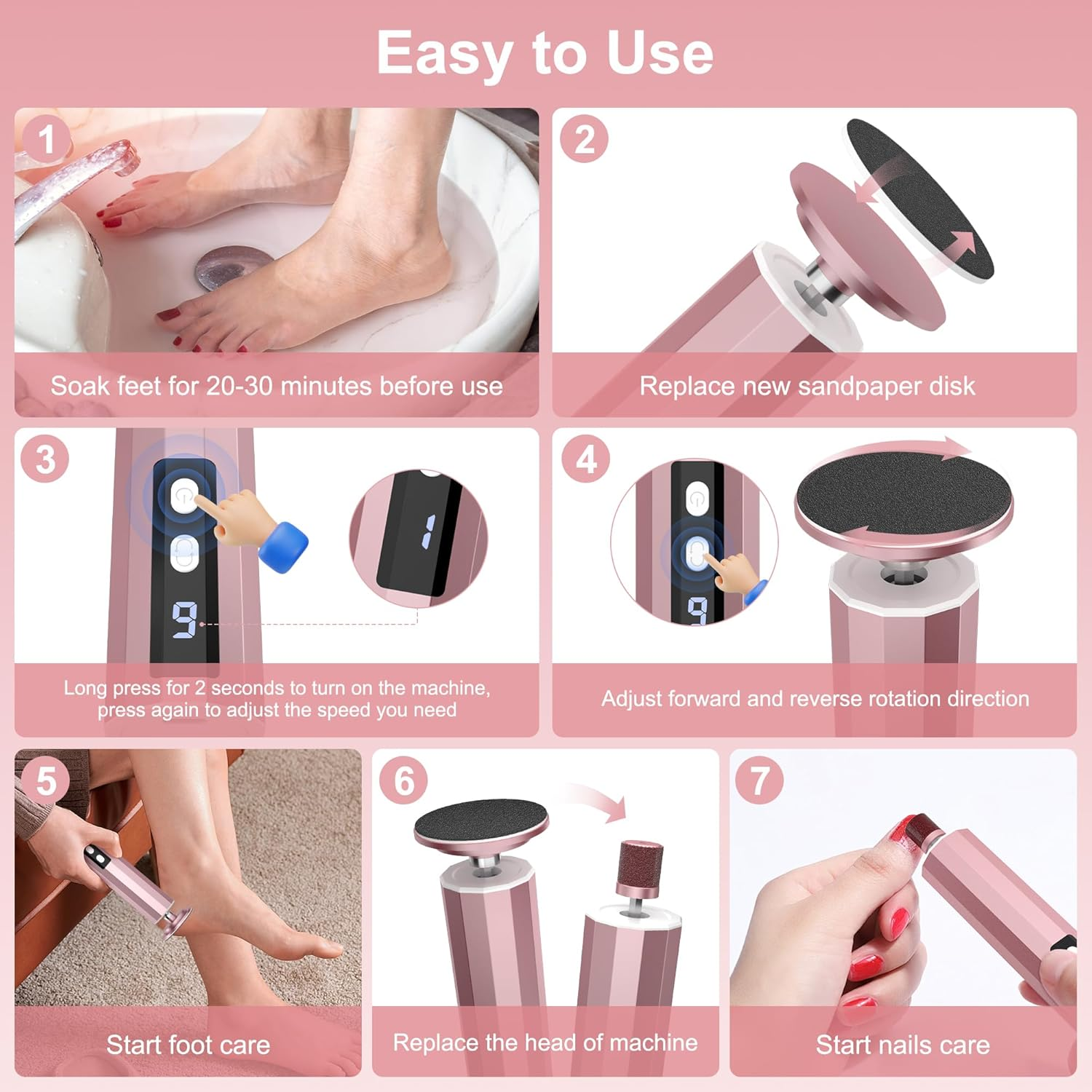 Easy to Use

1

Soak feet for 20-30 minutes before use

2

Replace new sandpaper disk

3

9

1

Long press for 2 seconds to turn on the machine, press again to adjust the speed you need

4

9

Adjust forward and reverse rotation direction

5

Start foot care

6

Replace the head of machine

7

Start nails care