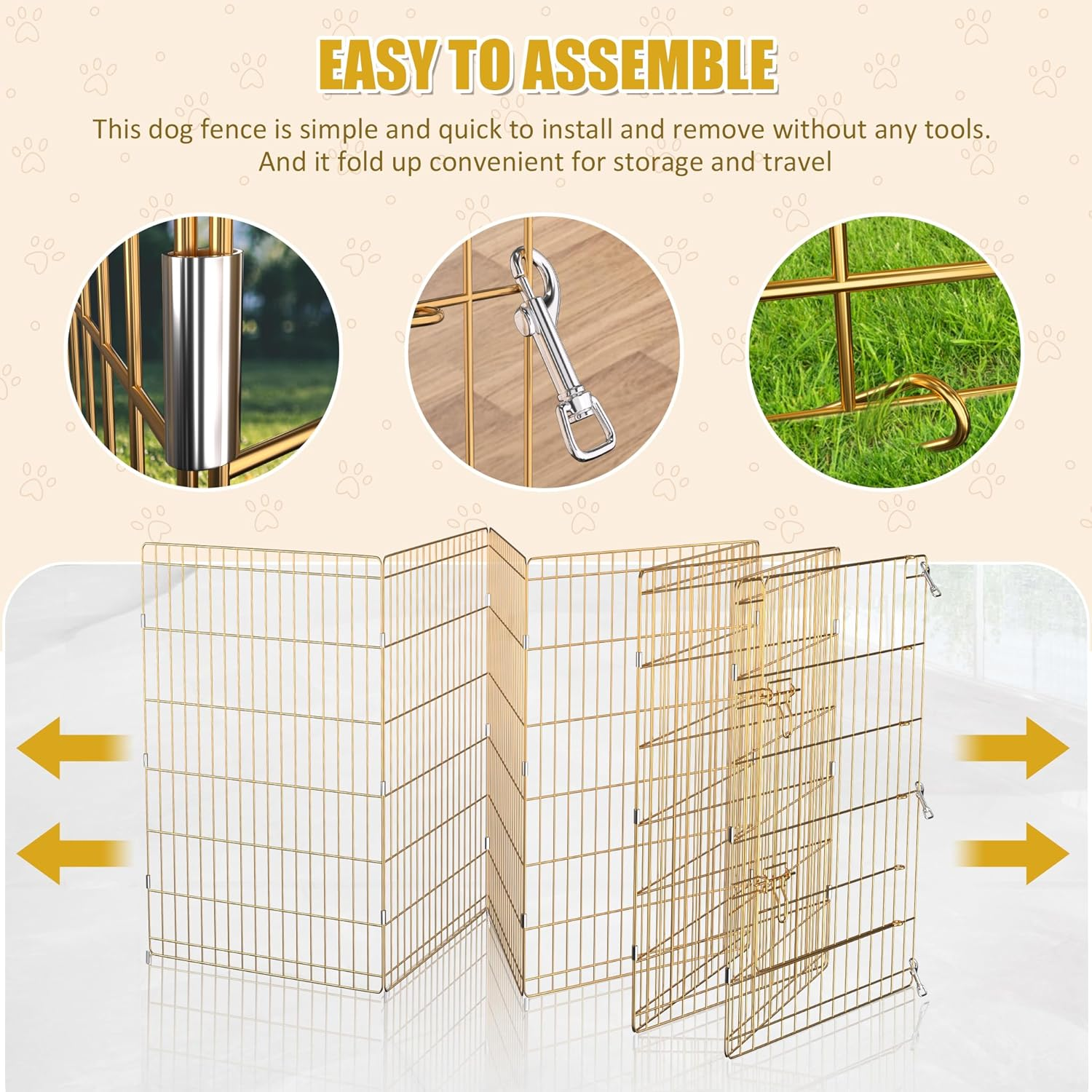 EASY TO ASSEMBLE

This dog fence is simple and quick to install and remove without any tools. And it fold up convenient for storage and travel