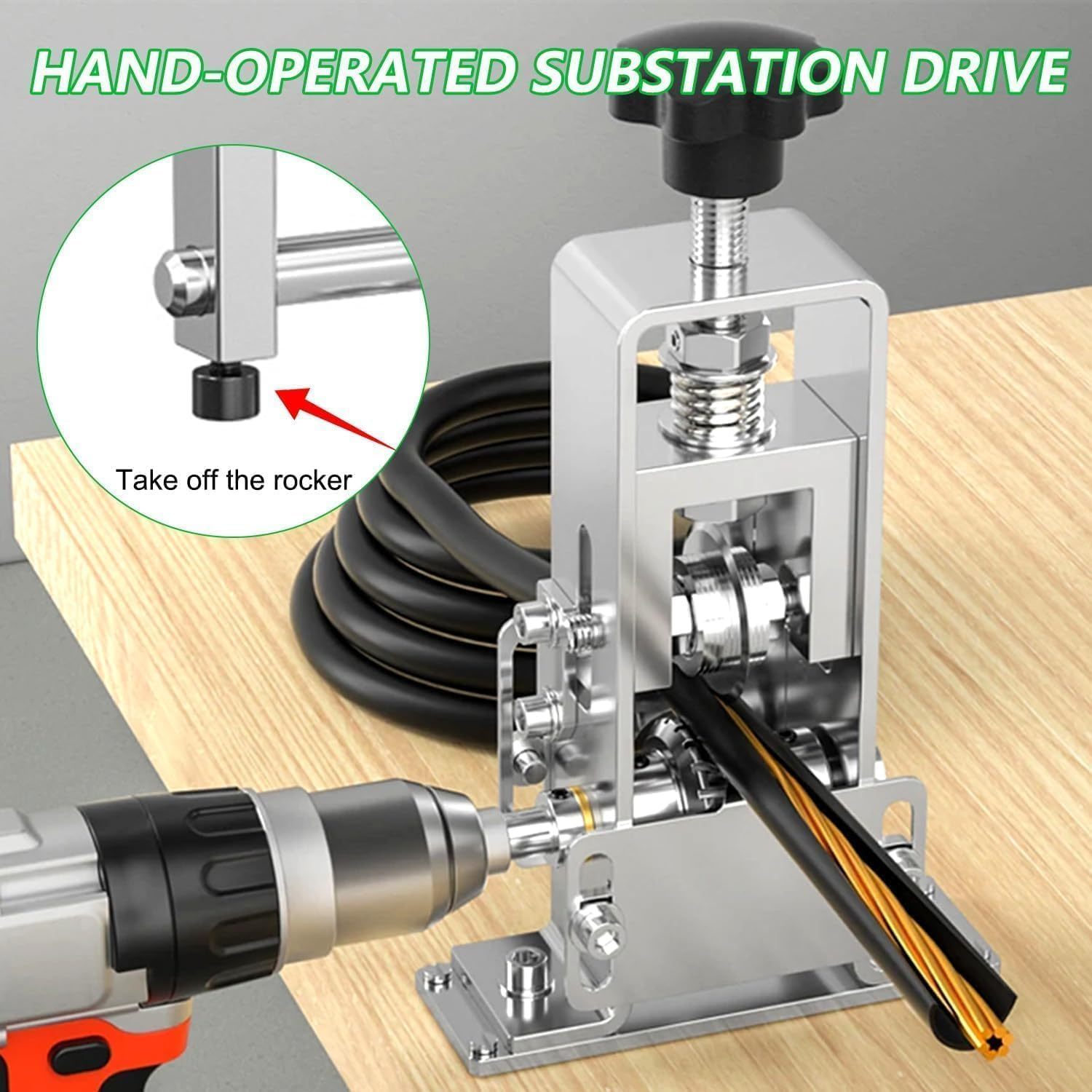 HAND-OPERATED SUBSTATION DRIVE

Take off the rocker