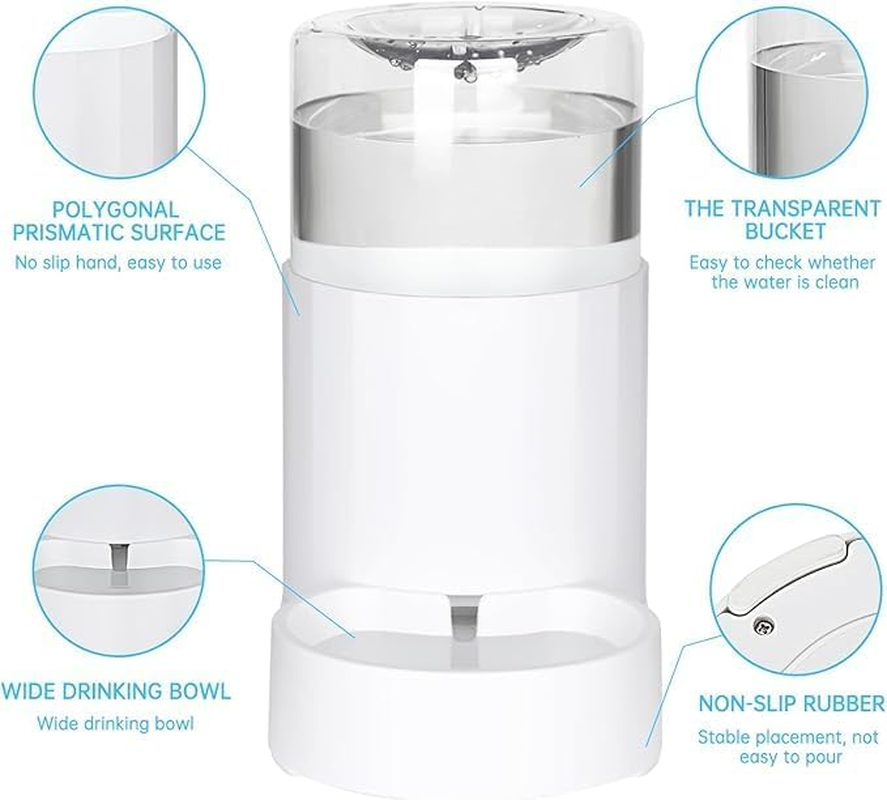 POLYGONAL PRISMATIC SURFACE
No slip hand, easy to use

THE TRANSPARENT BUCKET
Easy to check whether the water is clean

WIDE DRINKING BOWL
Wide drinking bowl

NON-SLIP RUBBER
Stable placement, not easy to pour