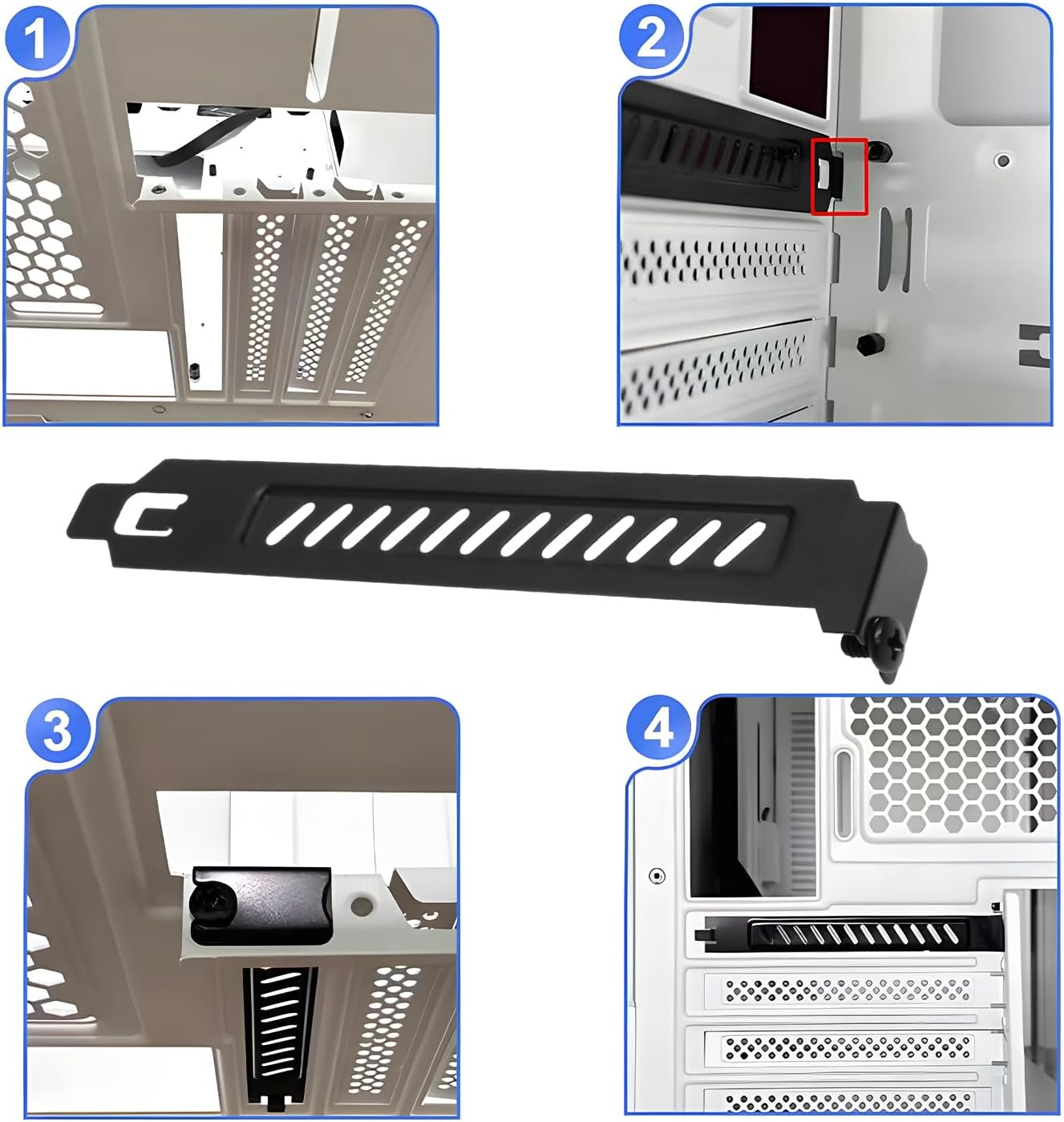 1

2

3

4