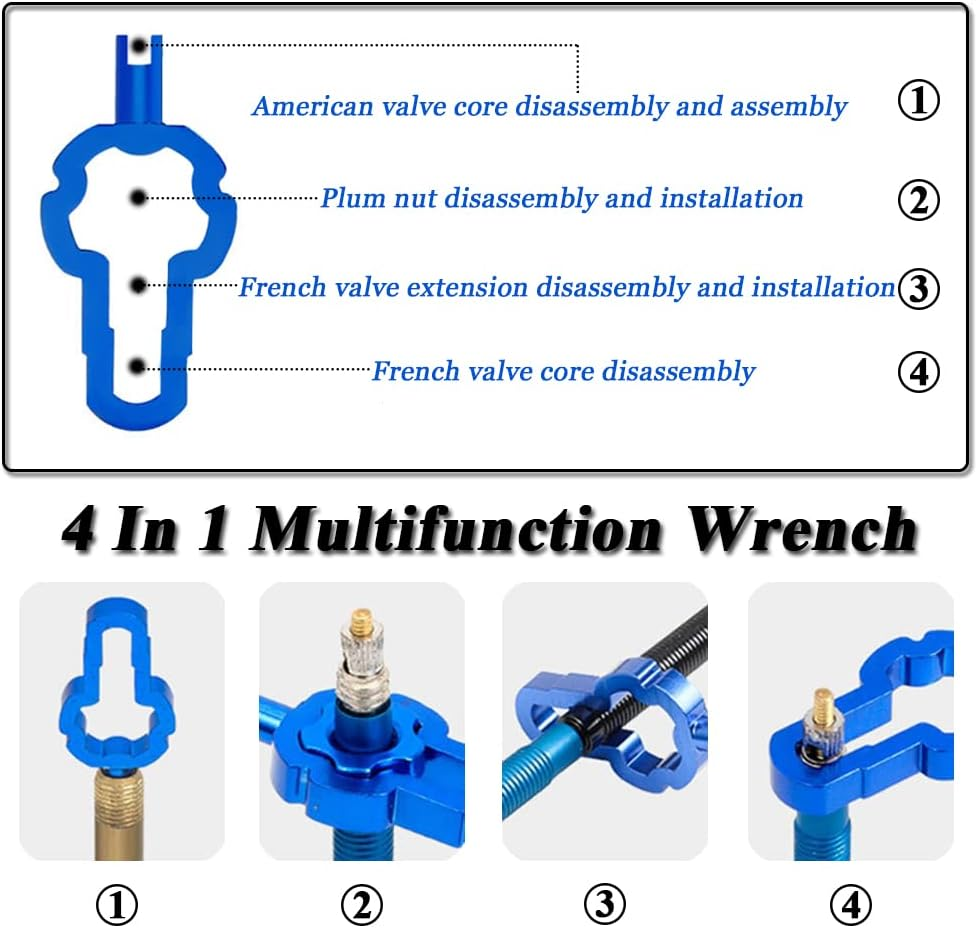 American valve core disassembly and assembly ①

Plum nut disassembly and installation ②

French valve extension disassembly and installation ③

French valve core disassembly ④

4 In 1 Multifunction Wrench

① ② ③ ④