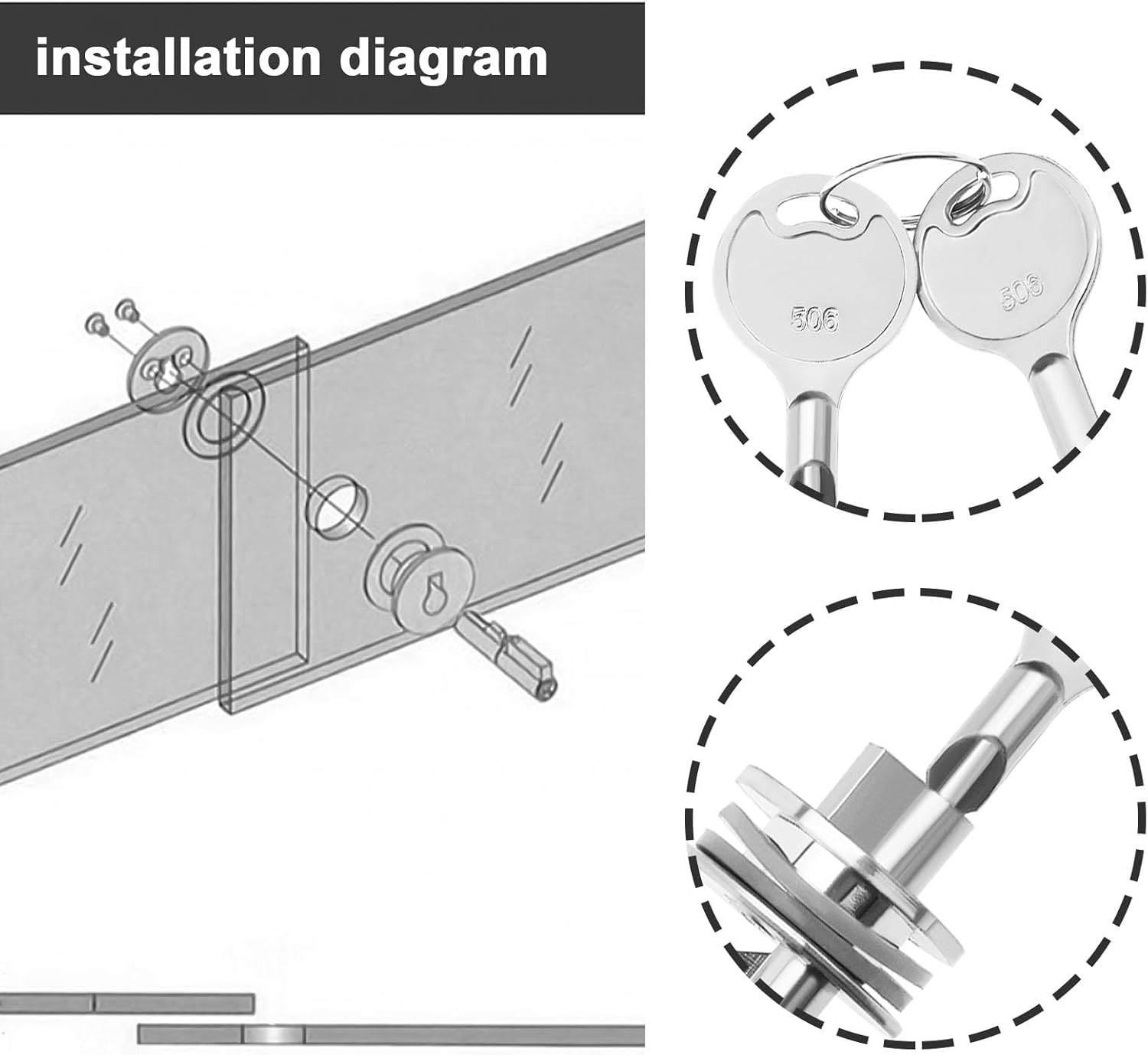 installation diagram

506

506