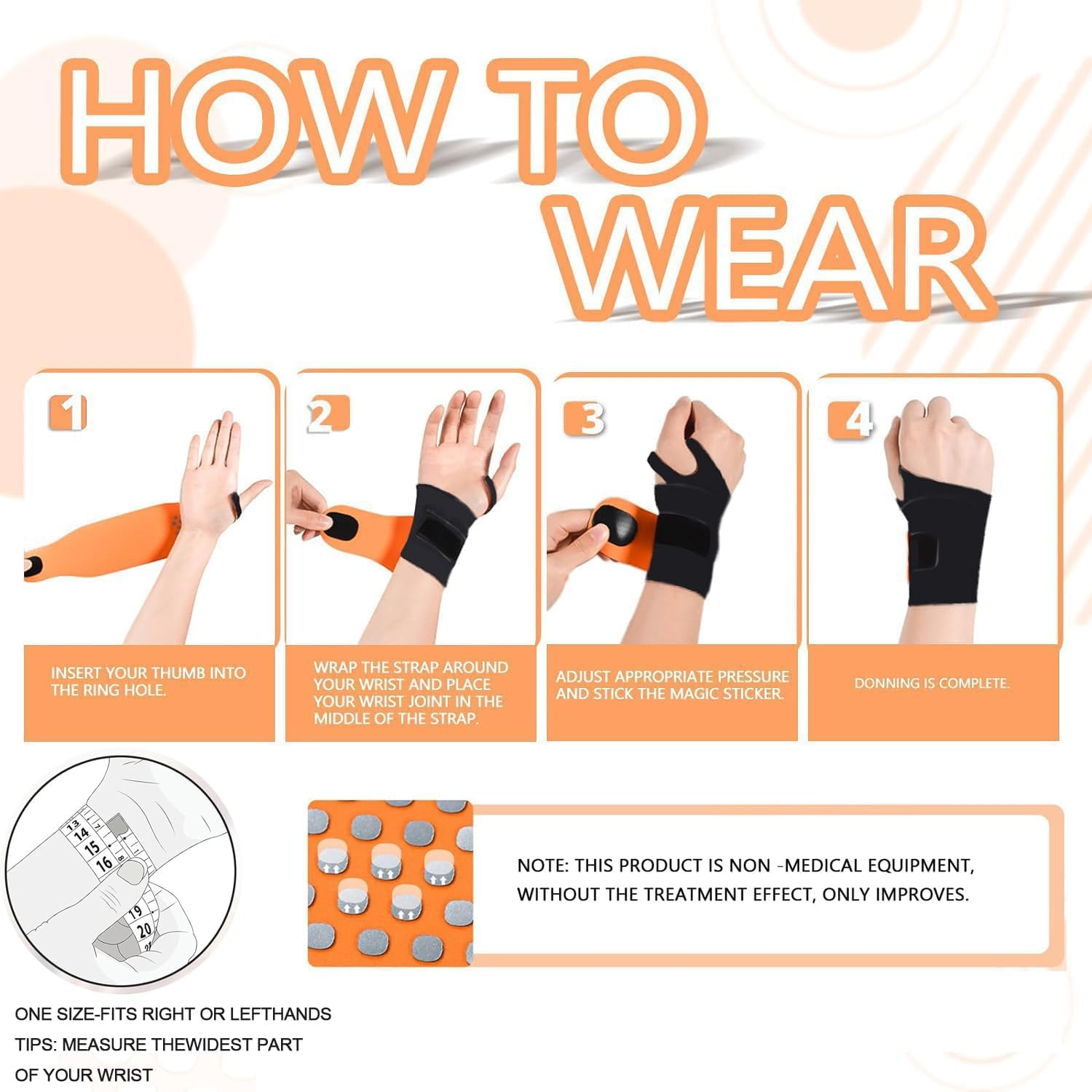 HOW TO WEAR

1

INSERT YOUR THUMB INTO THE RING HOLE.

2

WRAP THE STRAP AROUND YOUR WRIST AND PLACE YOUR WRIST JOINT IN THE MIDDLE OF THE STRAP.

3

ADJUST APPROPRIATE PRESSURE AND STICK THE MAGIC STICKER.

4

DONNING IS COMPLETE.

13 14 15 16 19 20

NOTE: THIS PRODUCT IS NON -MEDICAL EQUIPMENT, WITHOUT THE TREATMENT EFFECT, ONLY IMPROVES.

ONE SIZE-FITS RIGHT OR LEFTHANDS
TIPS: MEASURE THEWIDEST PART OF YOUR WRIST