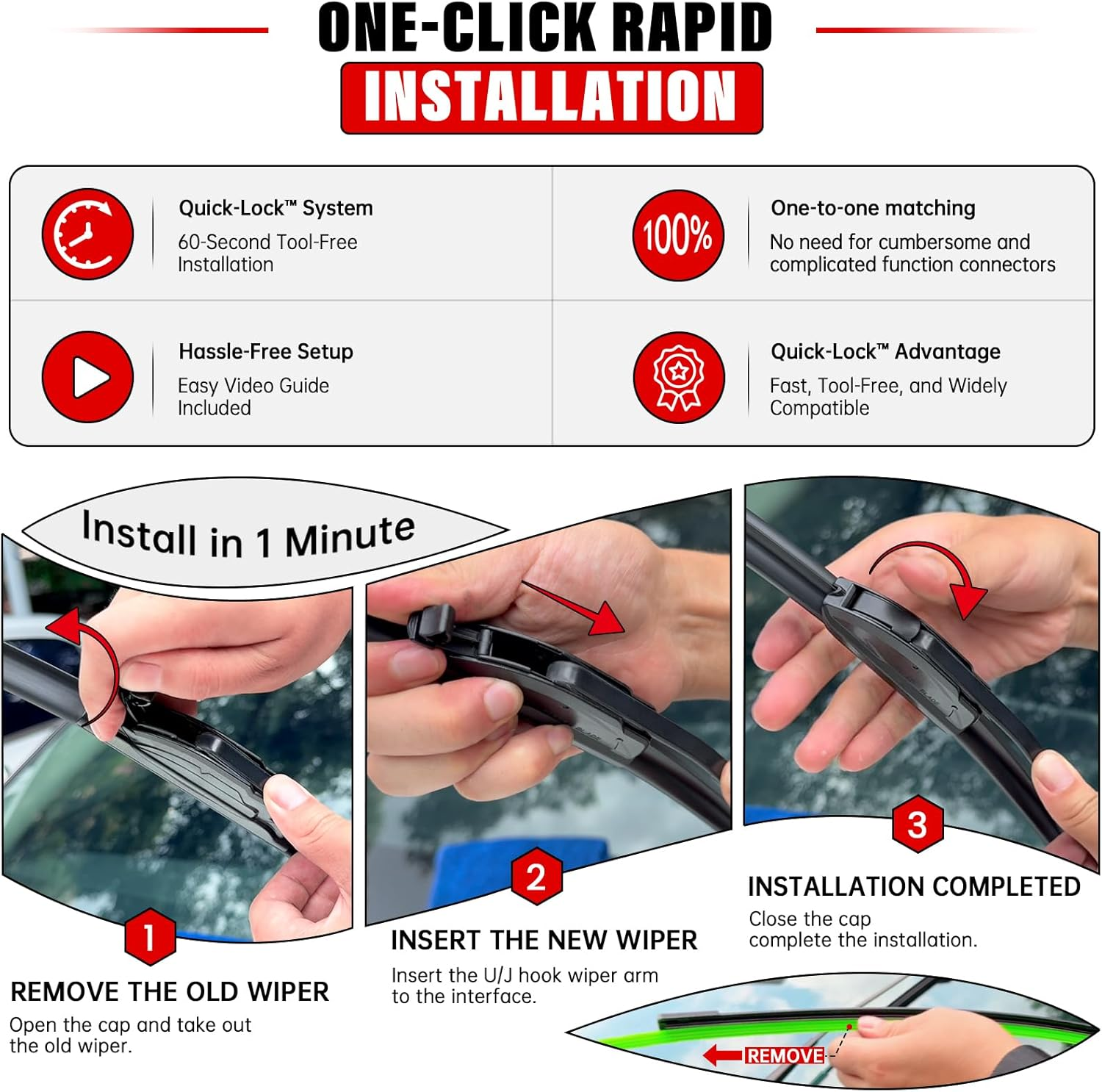 ONE-CLICK RAPID
INSTALLATION

Quick-Lock™ System
60-Second Tool-Free Installation

100%

One-to-one matching
No need for cumbersome and complicated function connectors

Hassle-Free Setup
Easy Video Guide Included

Quick-Lock™ Advantage
Fast, Tool-Free, and Widely Compatible

Install in 1 Minute

1
REMOVE THE OLD WIPER
Open the cap and take out the old wiper.

2
INSERT THE NEW WIPER
Insert the U/J hook wiper arm to the interface.

3
INSTALLATION COMPLETED
Close the cap complete the installation.

REMOVE