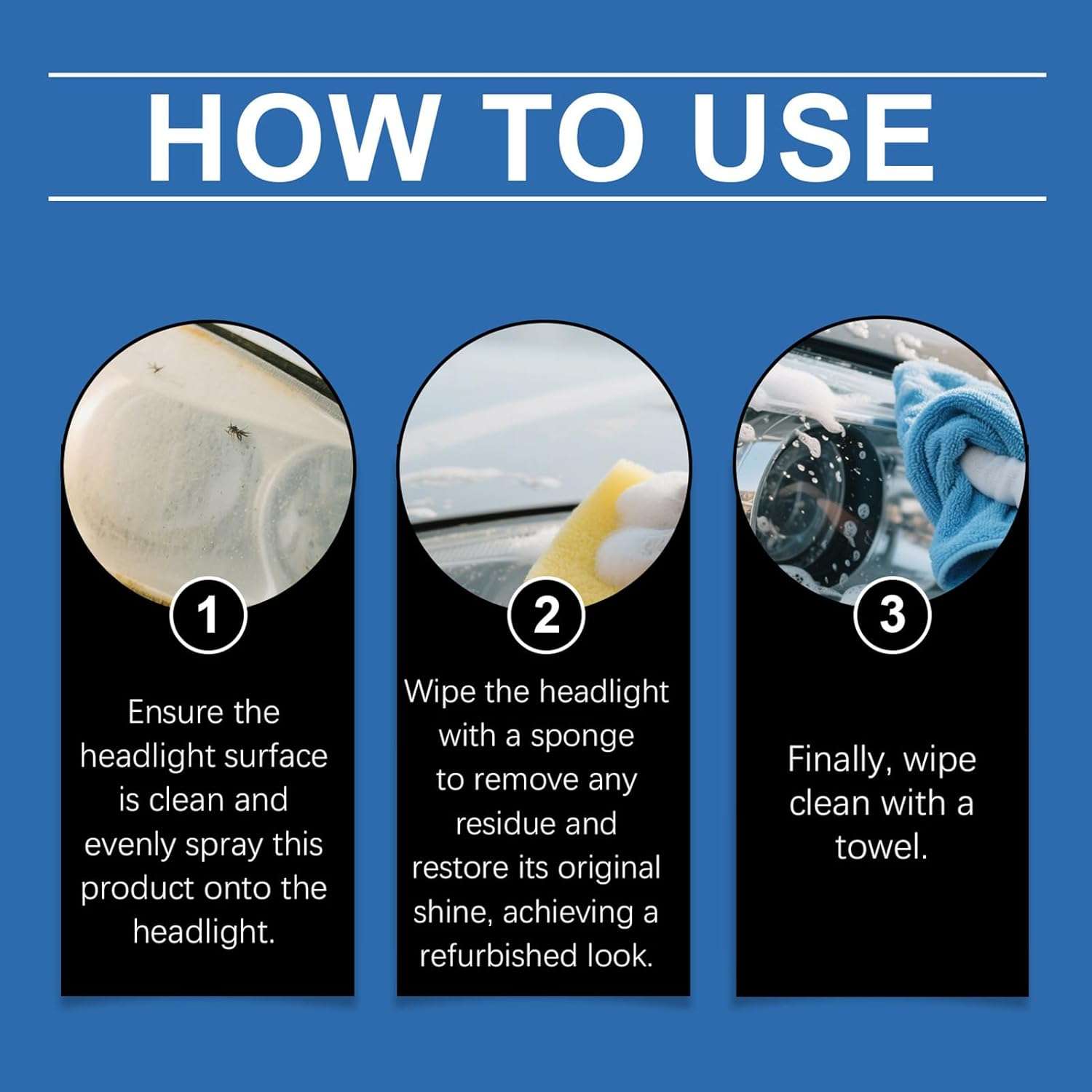 HOW TO USE

1

Ensure the headlight surface is clean and evenly spray this product onto the headlight.

2

Wipe the headlight with a sponge to remove any residue and restore its original shine, achieving a refurbished look.

3

Finally, wipe clean with a towel.