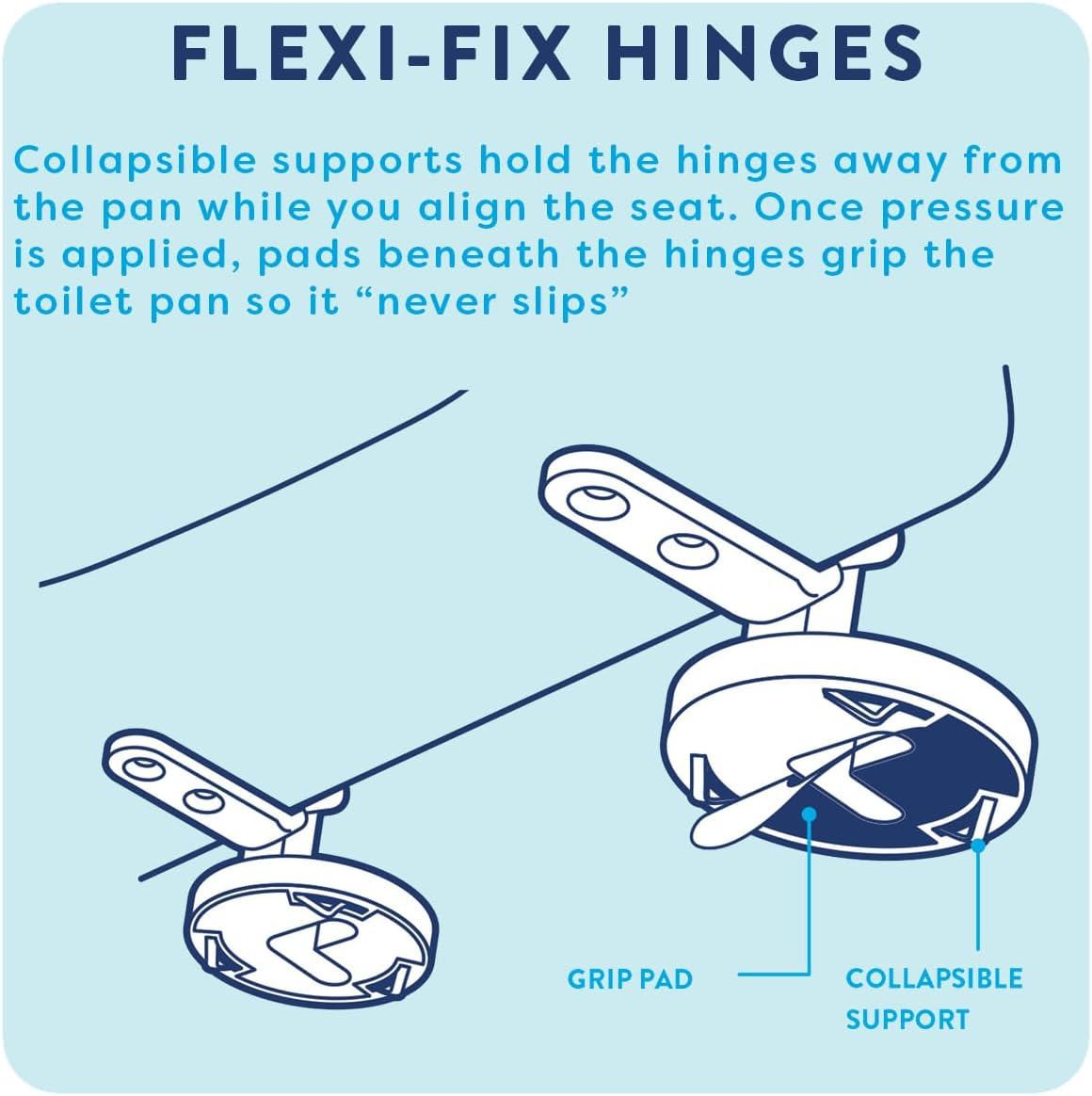 FLEXI-FIX HINGES

Collapsible supports hold the hinges away from the pan while you align the seat. Once pressure is applied, pads beneath the hinges grip the toilet pan so it “never slips”

GRIP PAD

COLLAPSIBLE SUPPORT