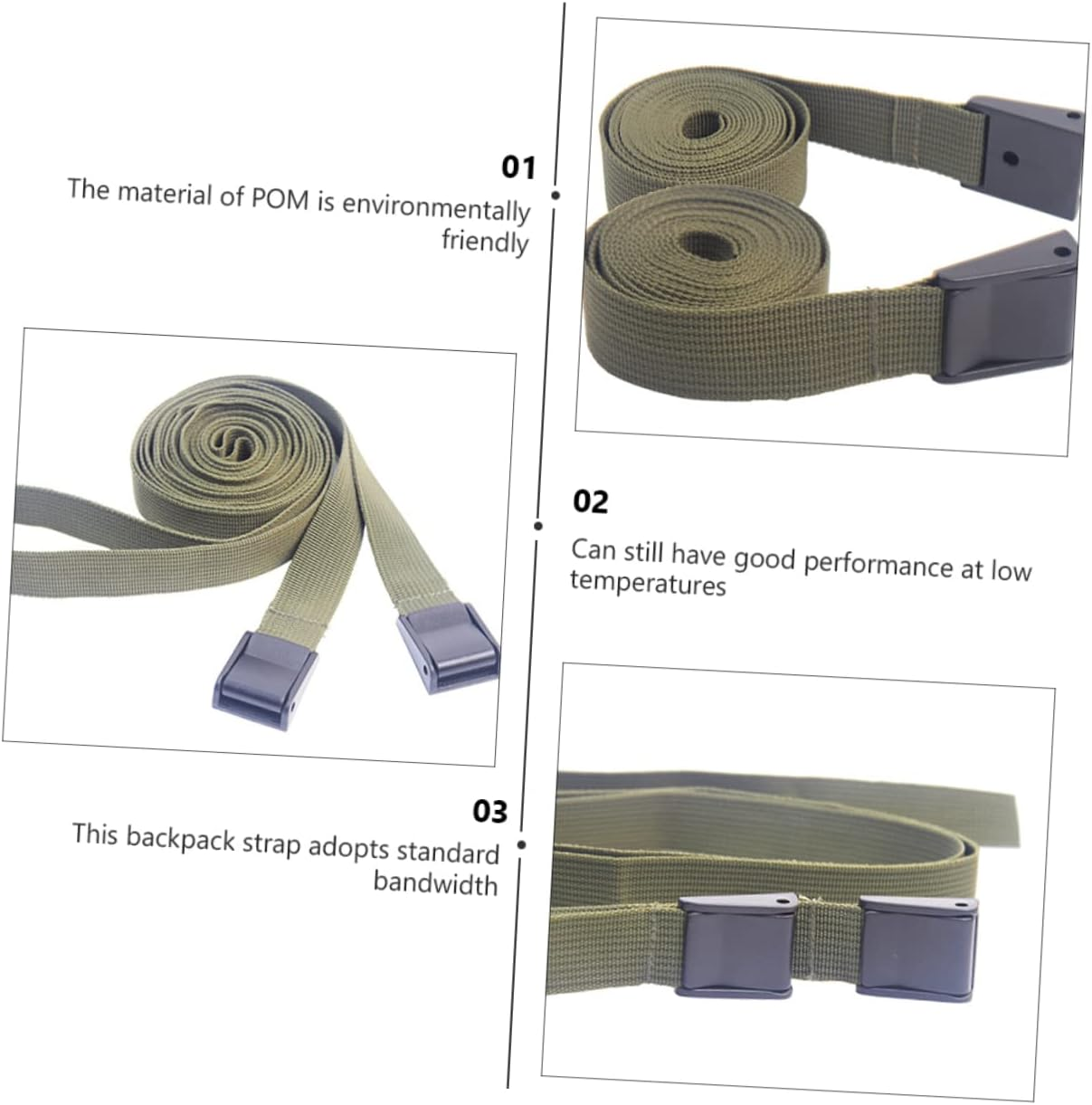 01
The material of POM is environmentally friendly

02
Can still have good performance at low temperatures

03
This backpack strap adopts standard bandwidth