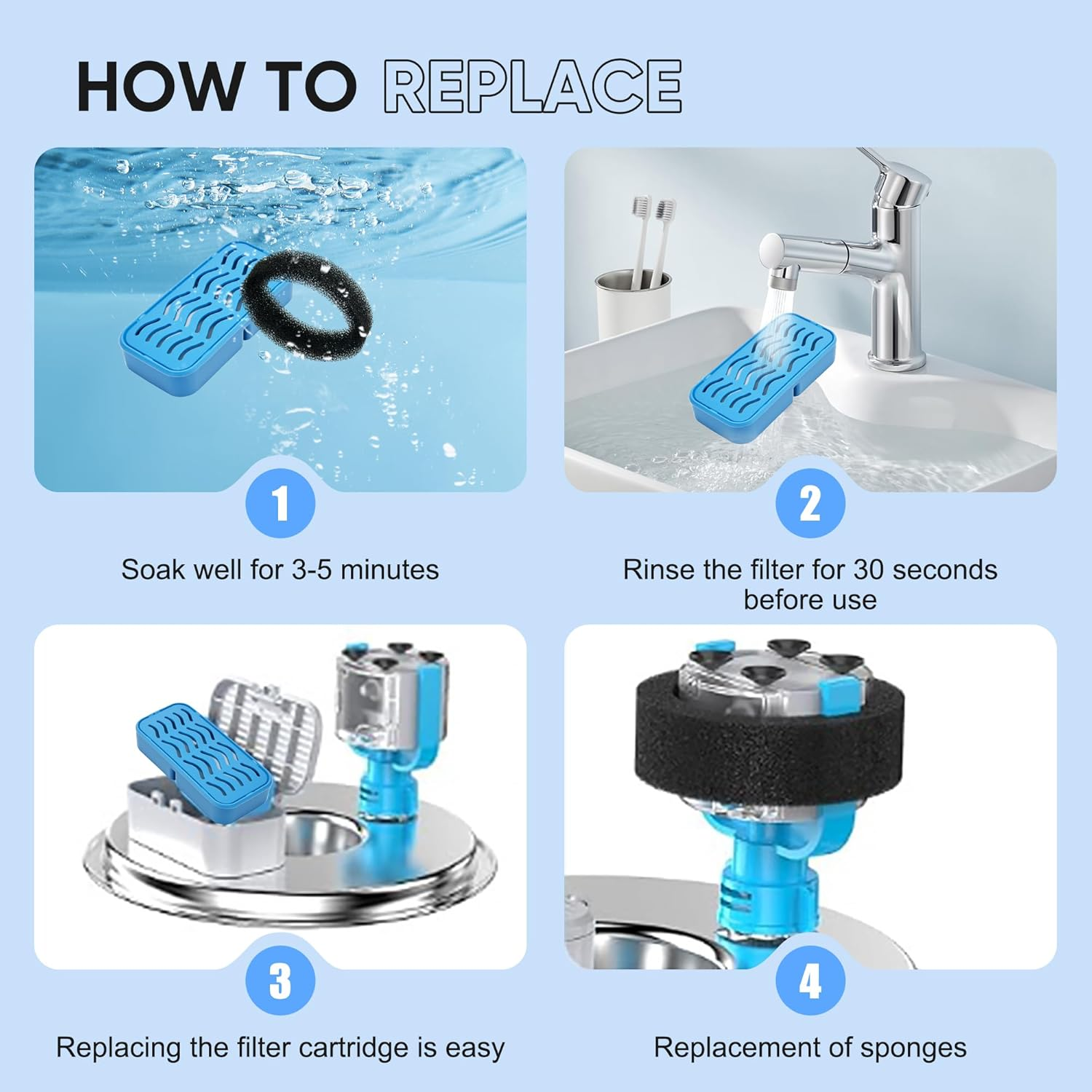 HOW TO REPLACE

1

Soak well for 3-5 minutes

2

Rinse the filter for 30 seconds before use

3

Replacing the filter cartridge is easy

4

Replacement of sponges