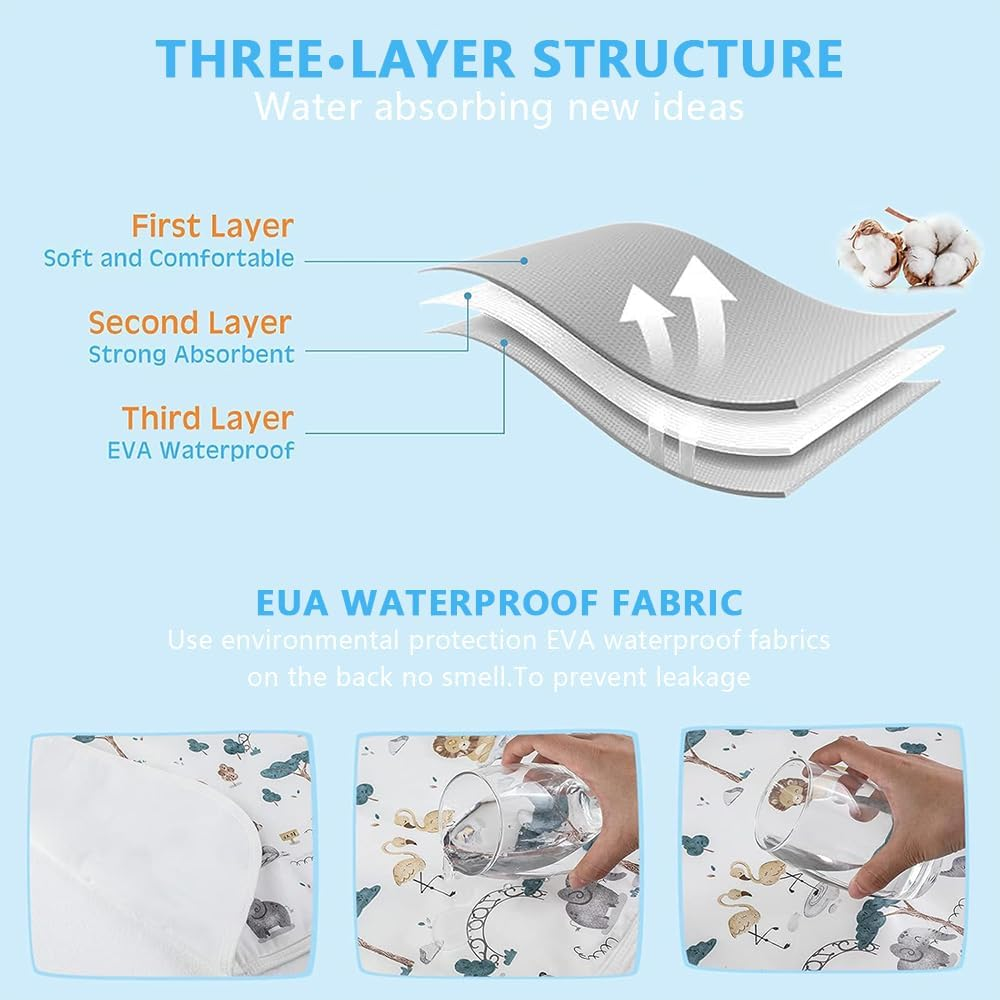 THREE•LAYER STRUCTURE
Water absorbing new ideas

First Layer
Soft and Comfortable

Second Layer
Strong Absorbent

Third Layer
EVA Waterproof

EUA WATERPROOF FABRIC
Use environmental protection EVA waterproof fabrics on the back no smell.To prevent leakage