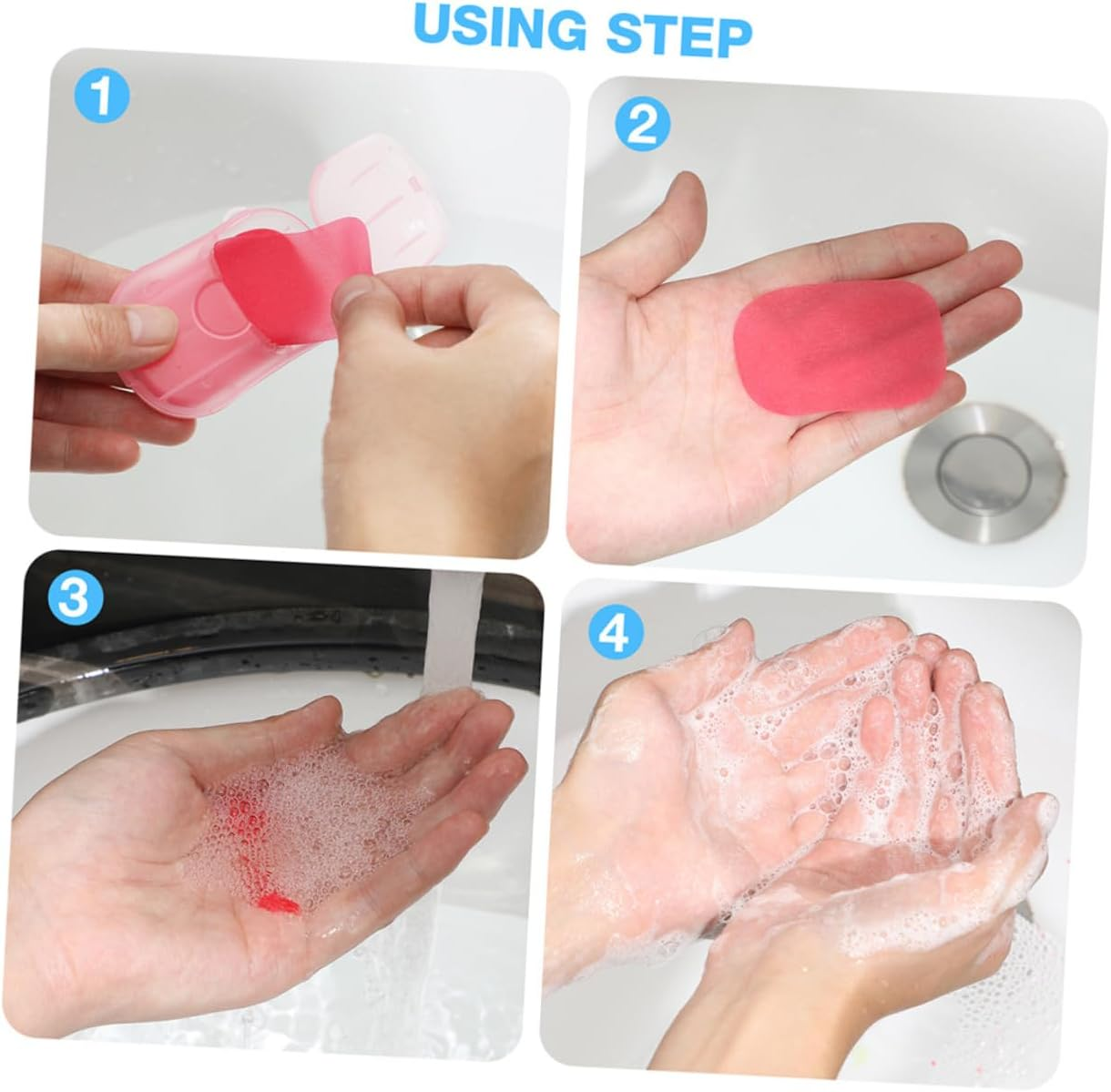 USING STEP

1

2

3

4