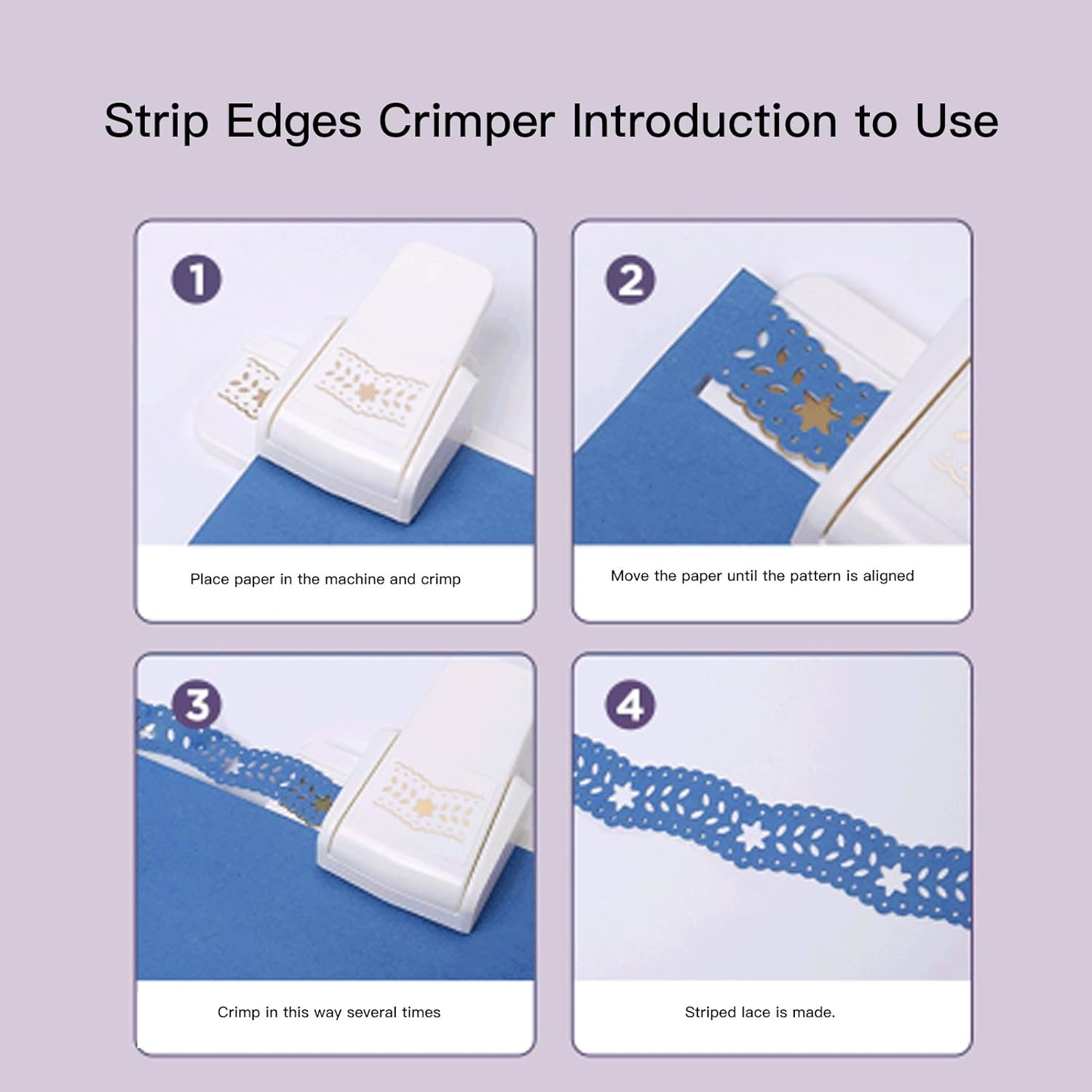 Strip Edges Crimper Introduction to Use

1

Place paper in the machine and crimp

2

Move the paper until the pattern is aligned

3

Crimp in this way several times

4

Striped lace is made.