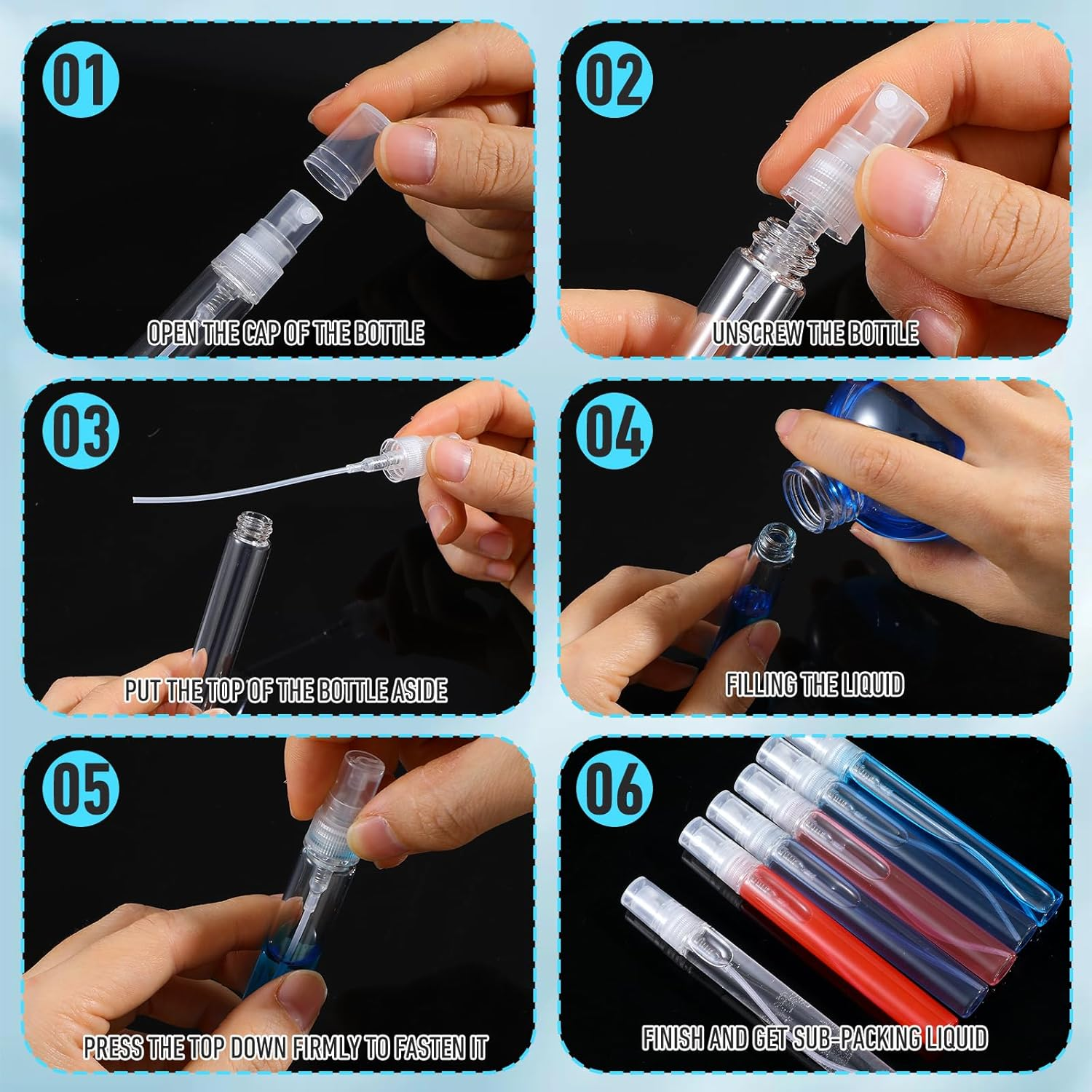 01

OPEN THE CAP OF THE BOTTLE

02

UNSCREW THE BOTTLE

03

PUT THE TOP OF THE BOTTLE ASIDE

04

FILLING THE LIQUID

05

PRESS THE TOP DOWN FIRMLY TO FASTEN IT

06

FINISH AND GET SUB-PACKING LIQUID