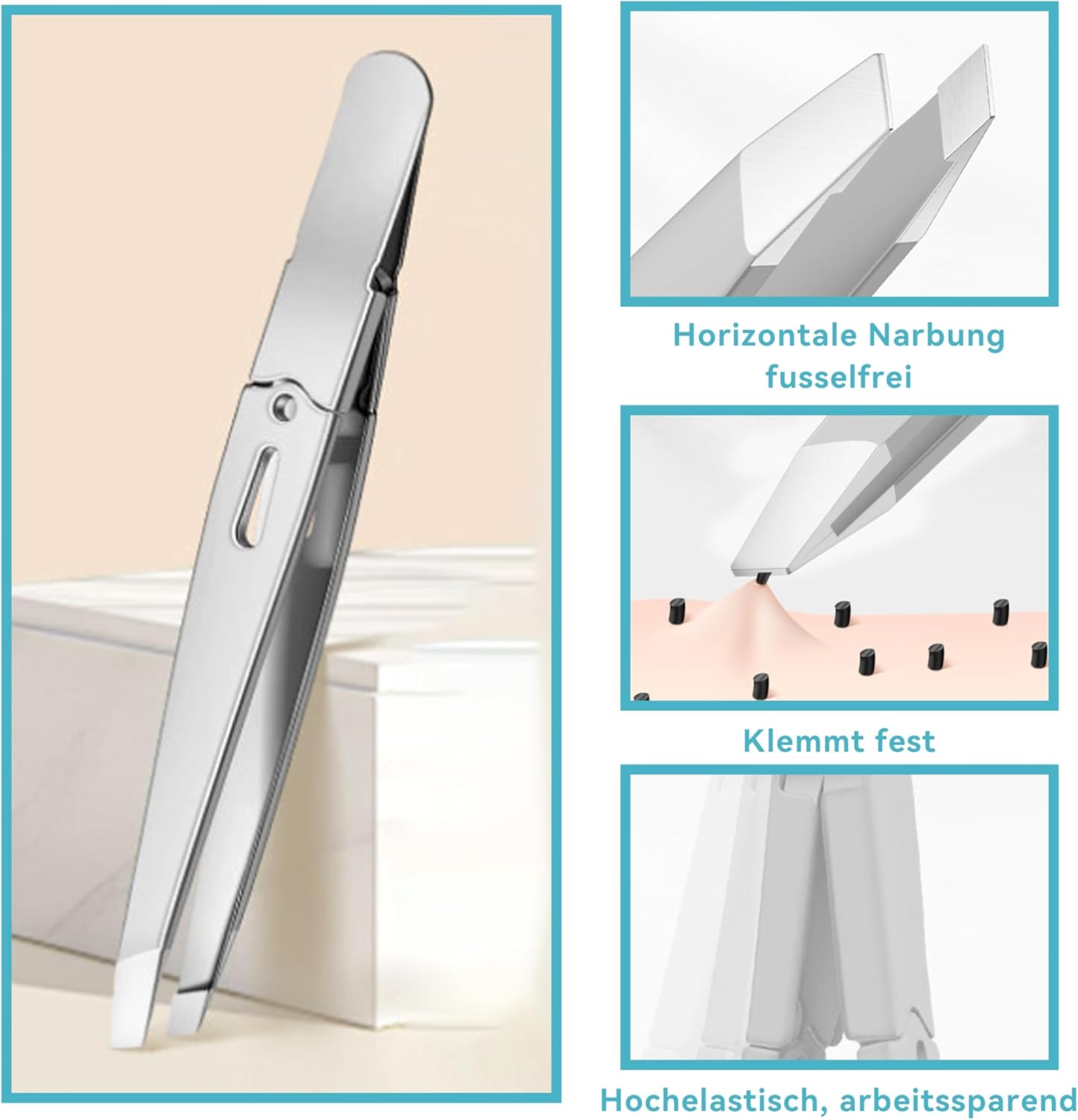 Horizontale Narbung fusselfrei

Klemmt fest

Hochelastisch, arbeitssparend