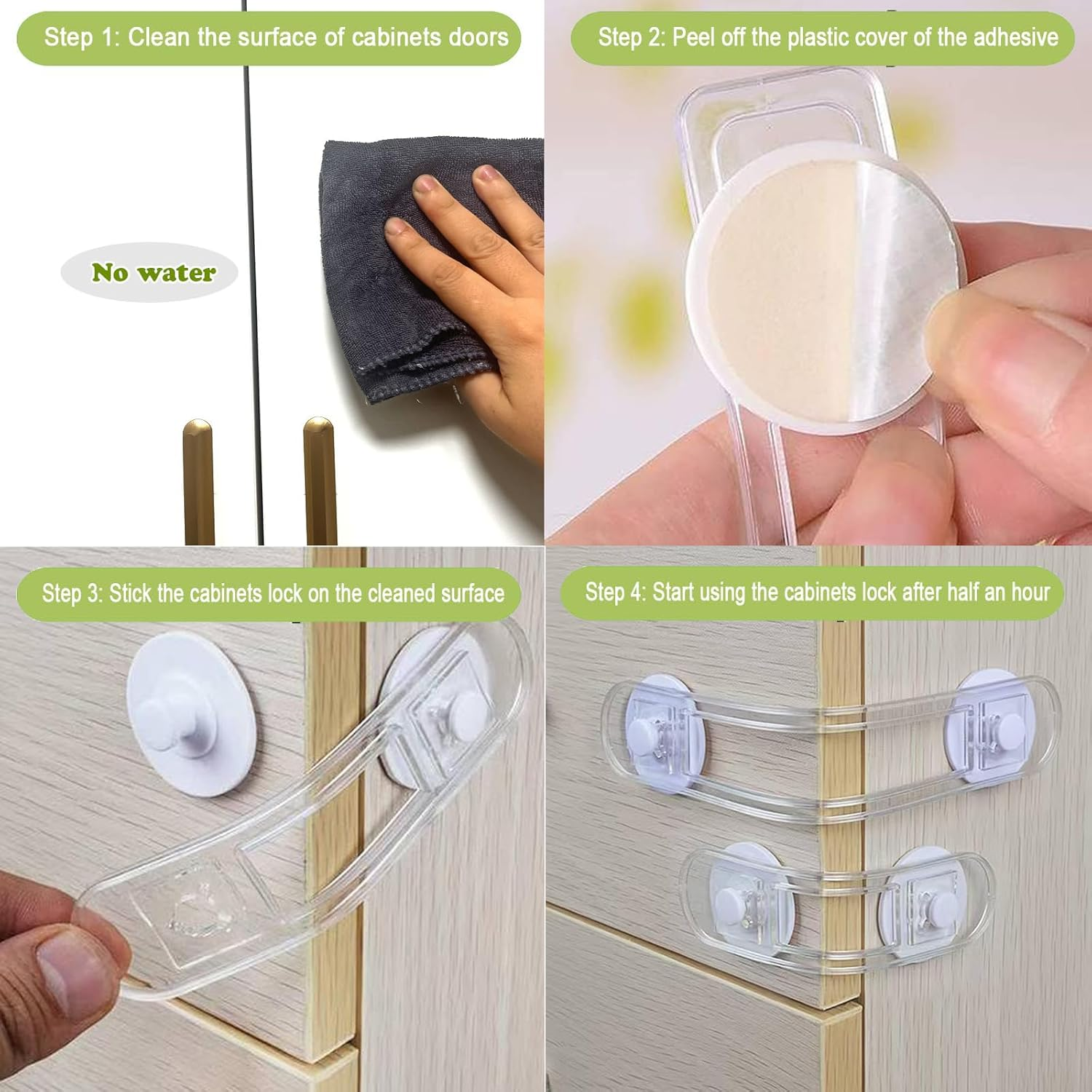 Step 1: Clean the surface of cabinets doors

No water

Step 2: Peel off the plastic cover of the adhesive

Step 3: Stick the cabinets lock on the cleaned surface

Step 4: Start using the cabinets lock after half an hour