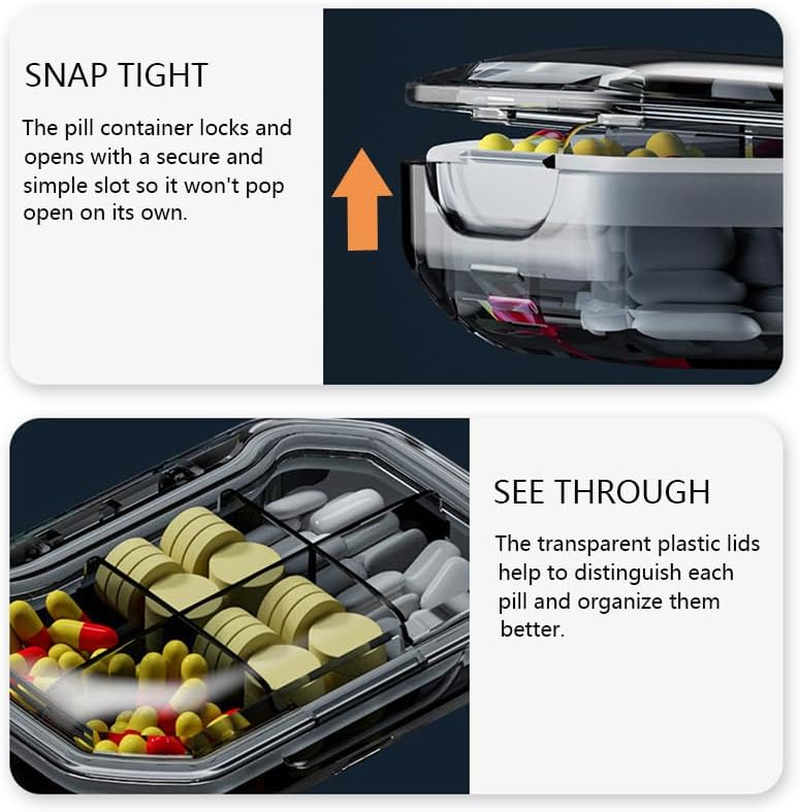 SNAP TIGHT

The pill container locks and opens with a secure and simple slot so it won't pop open on its own.

SEE THROUGH

The transparent plastic lids help to distinguish each pill and organize them better.