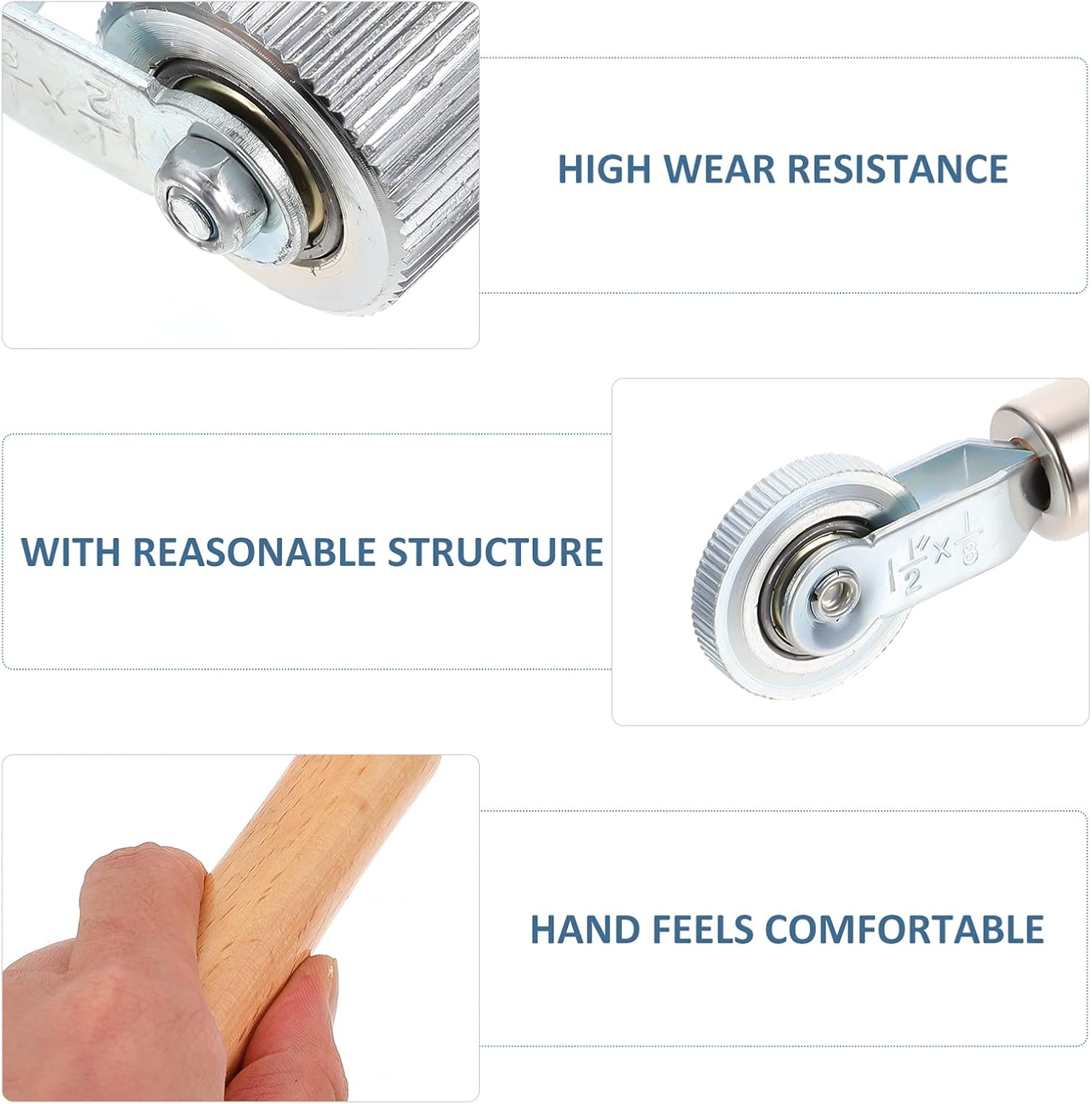 HIGH WEAR RESISTANCE

WITH REASONABLE STRUCTURE

$1\frac{1}{2}'' \times \frac{1}{8}$

HAND FEELS COMFORTABLE