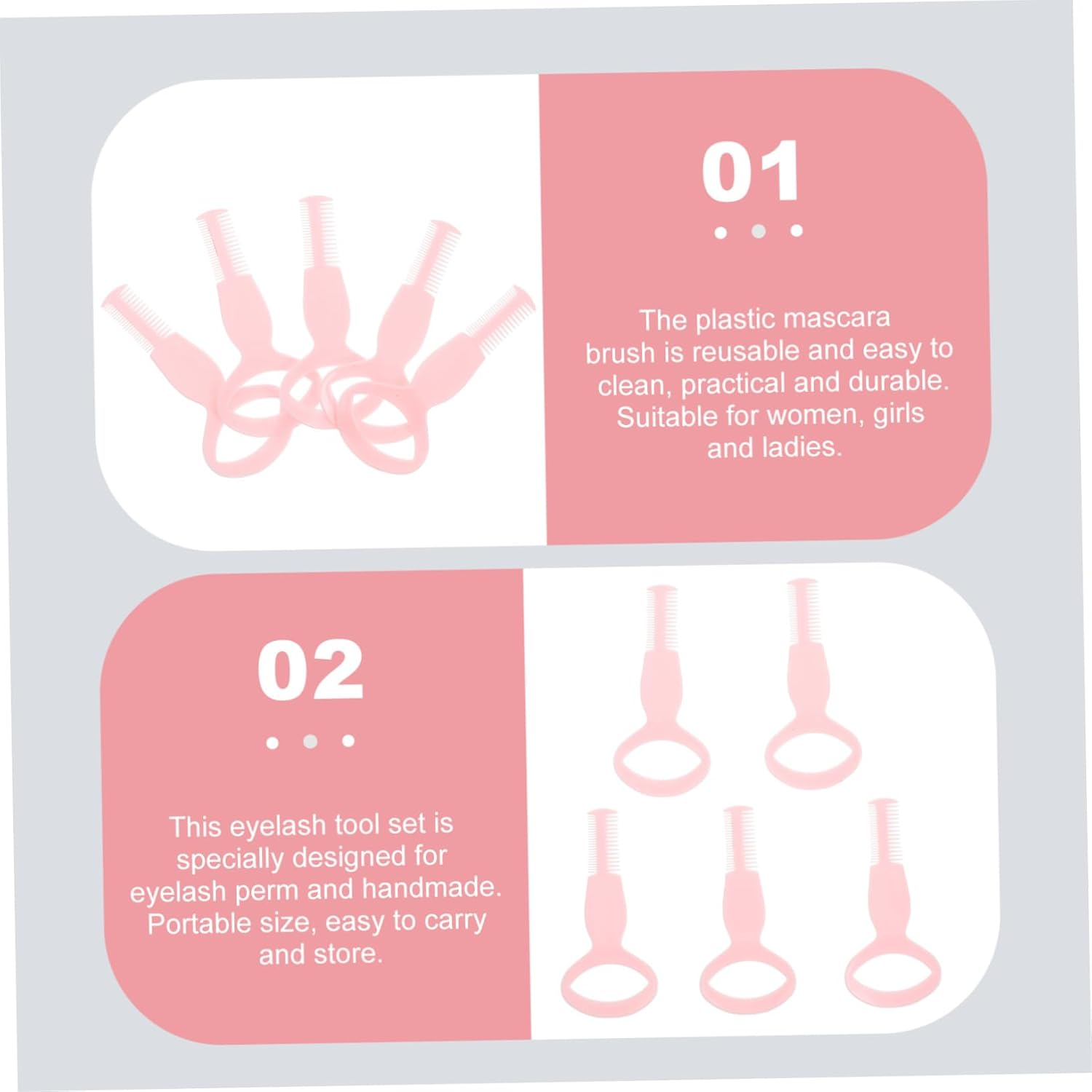 01

The plastic mascara brush is reusable and easy to clean, practical and durable. Suitable for women, girls and ladies.

02

This eyelash tool set is specially designed for eyelash perm and handmade. Portable size, easy to carry and store.