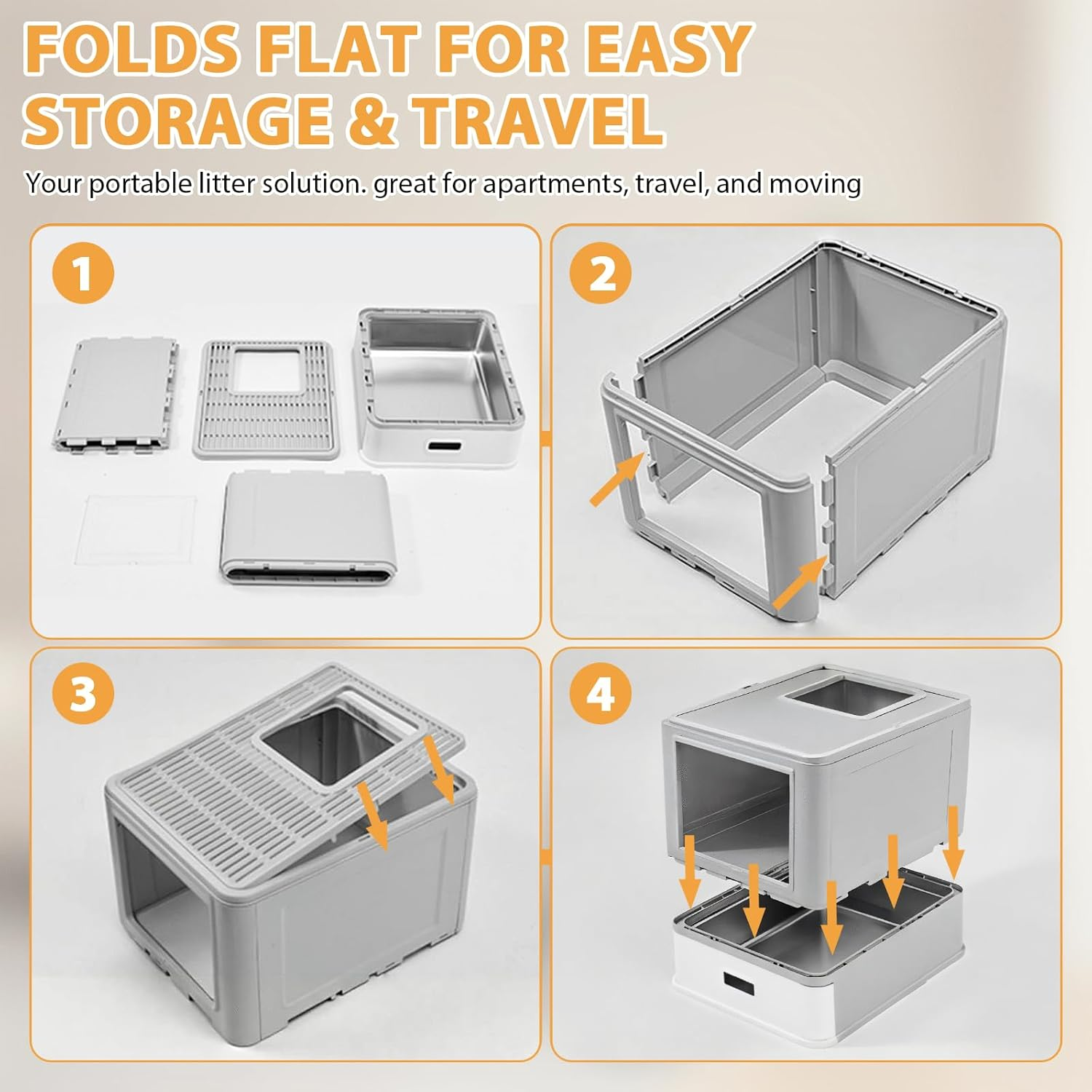 FOLDS FLAT FOR EASY STORAGE & TRAVEL

Your portable litter solution. great for apartments, travel, and moving

1

2

3

4