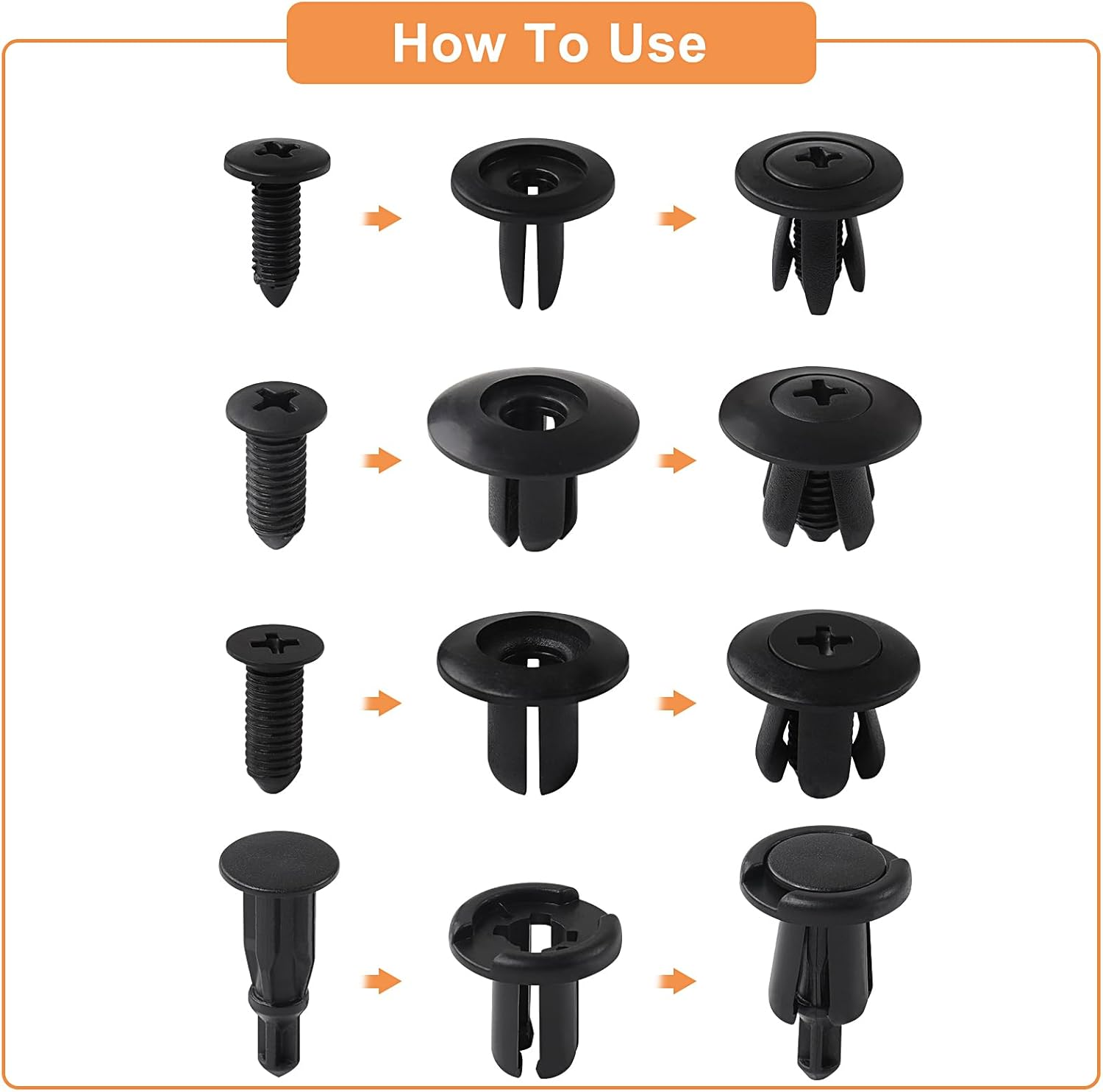 How To Use