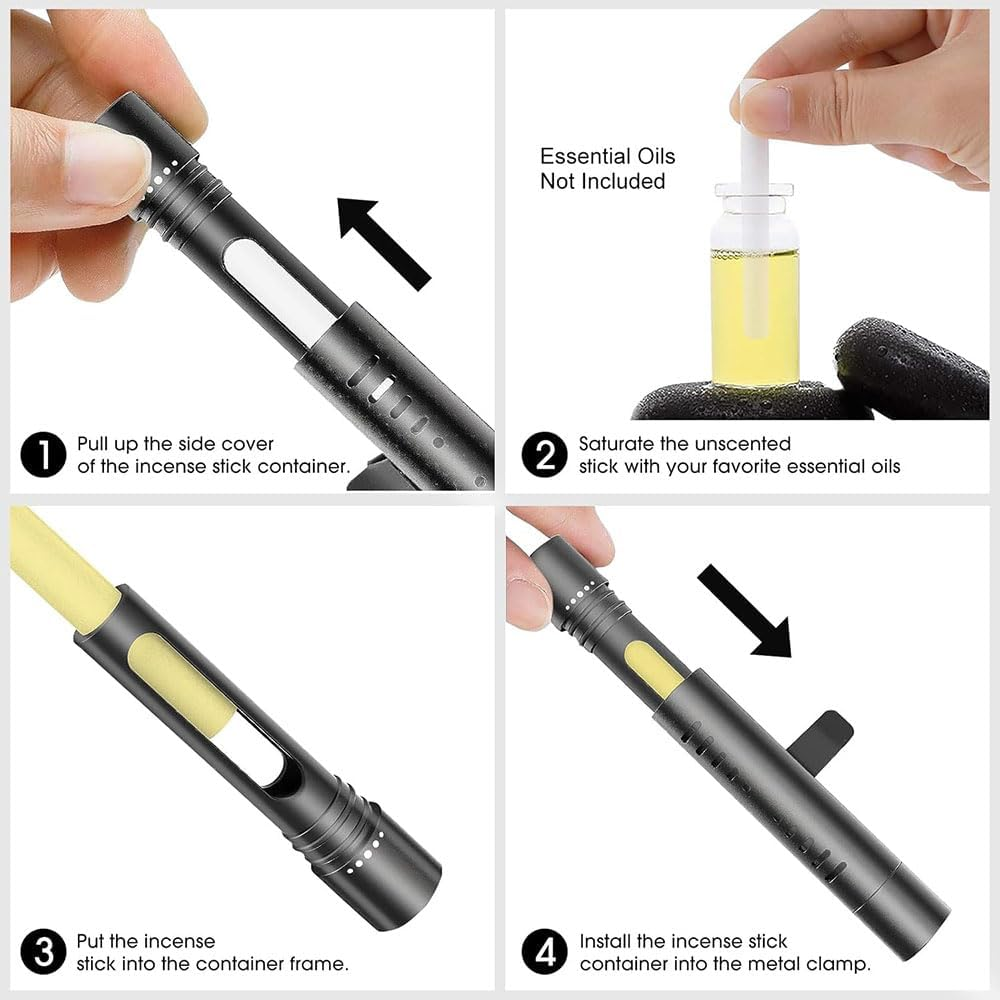 1 Pull up the side cover of the incense stick container.

Essential Oils
Not Included

2 Saturate the unscented stick with your favorite essential oils

3 Put the incense stick into the container frame.

4 Install the incense stick container into the metal clamp.