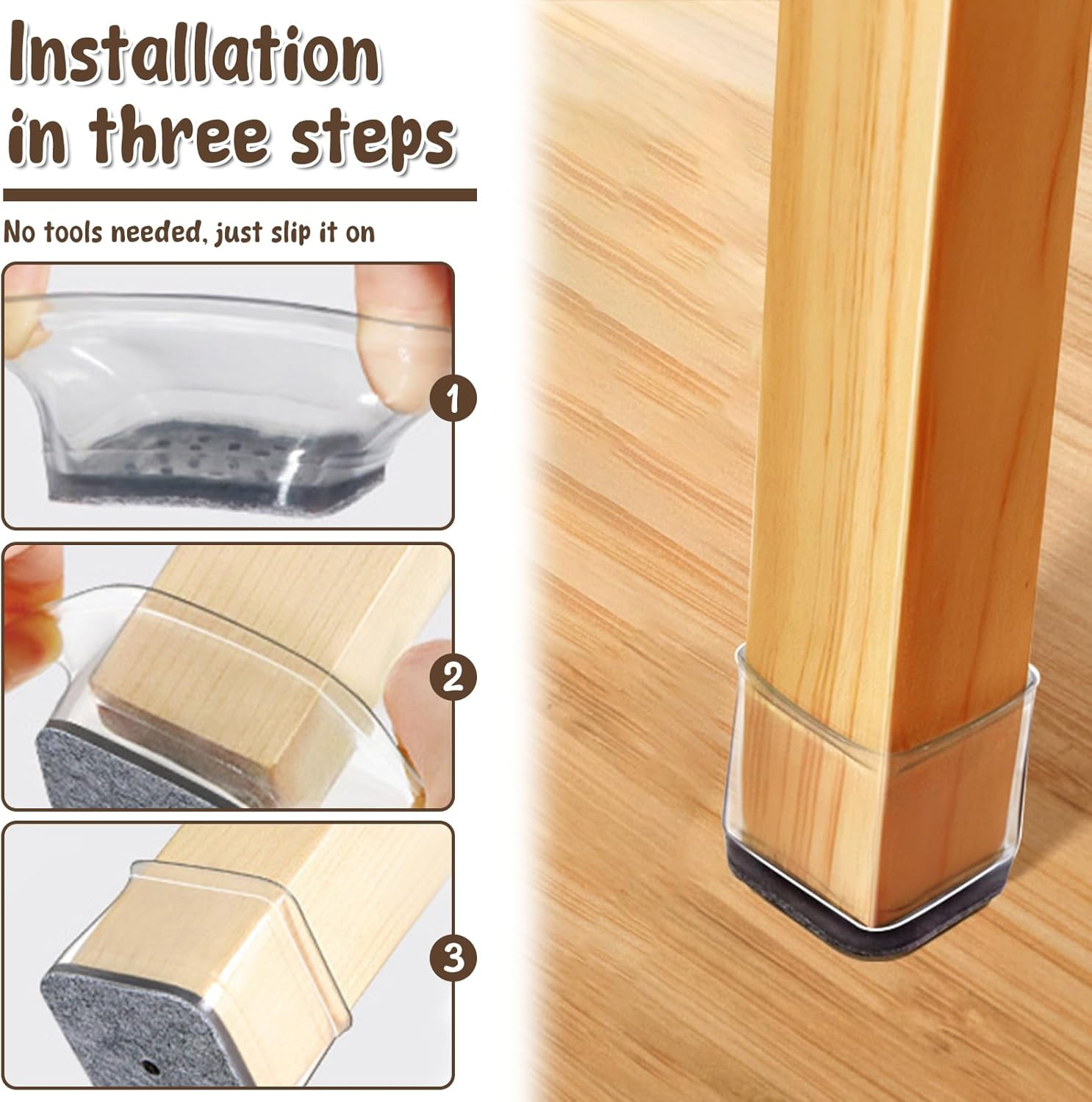 Installation in three steps

No tools needed, just slip it on

1

2

3